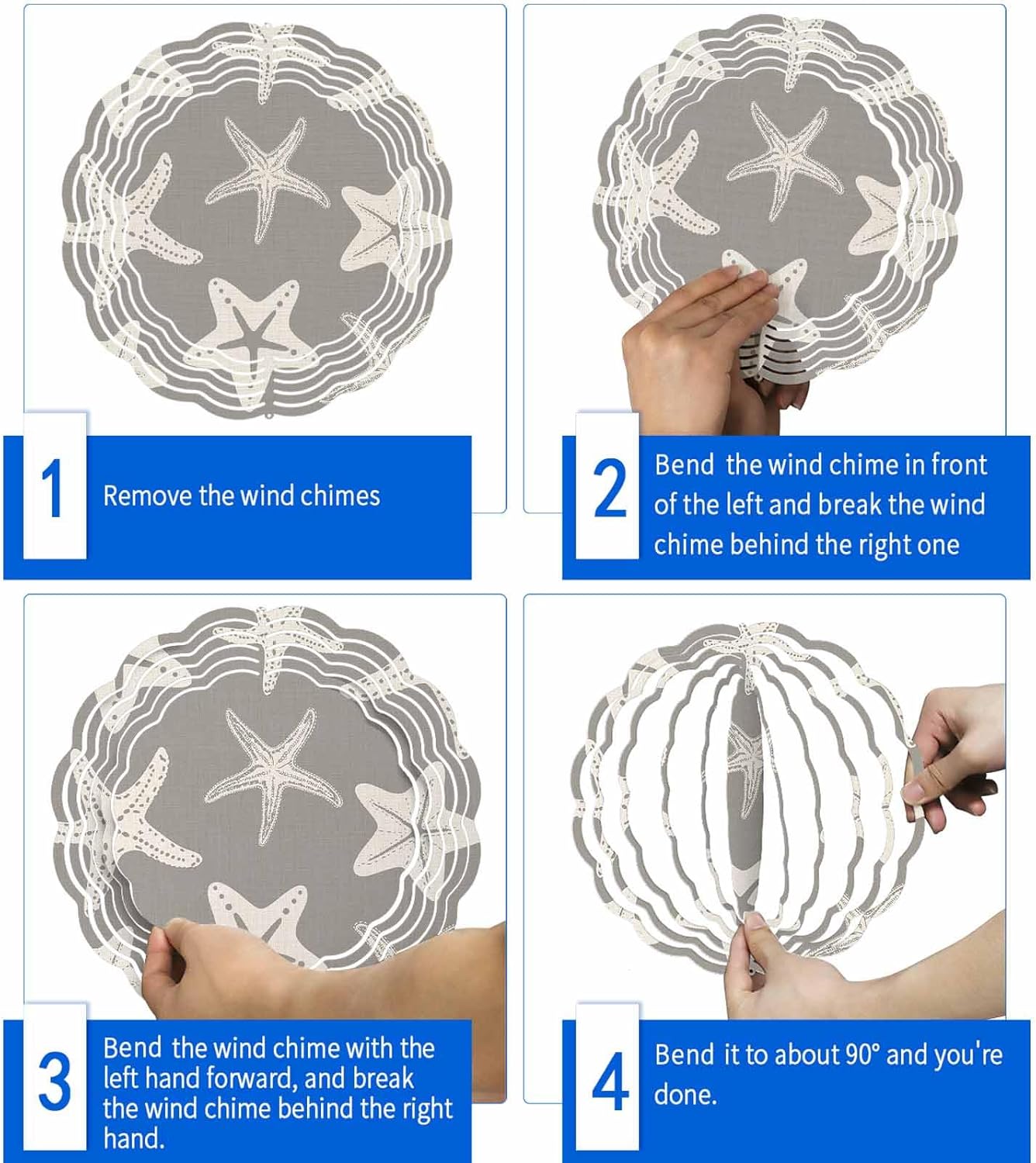 1
Remove the wind chimes

2
Bend the wind chime in front of the left and break the wind chime behind the right one

3
Bend the wind chime with the left hand forward, and break the wind chime behind the right hand.

4
Bend it to about 90° and you're done.