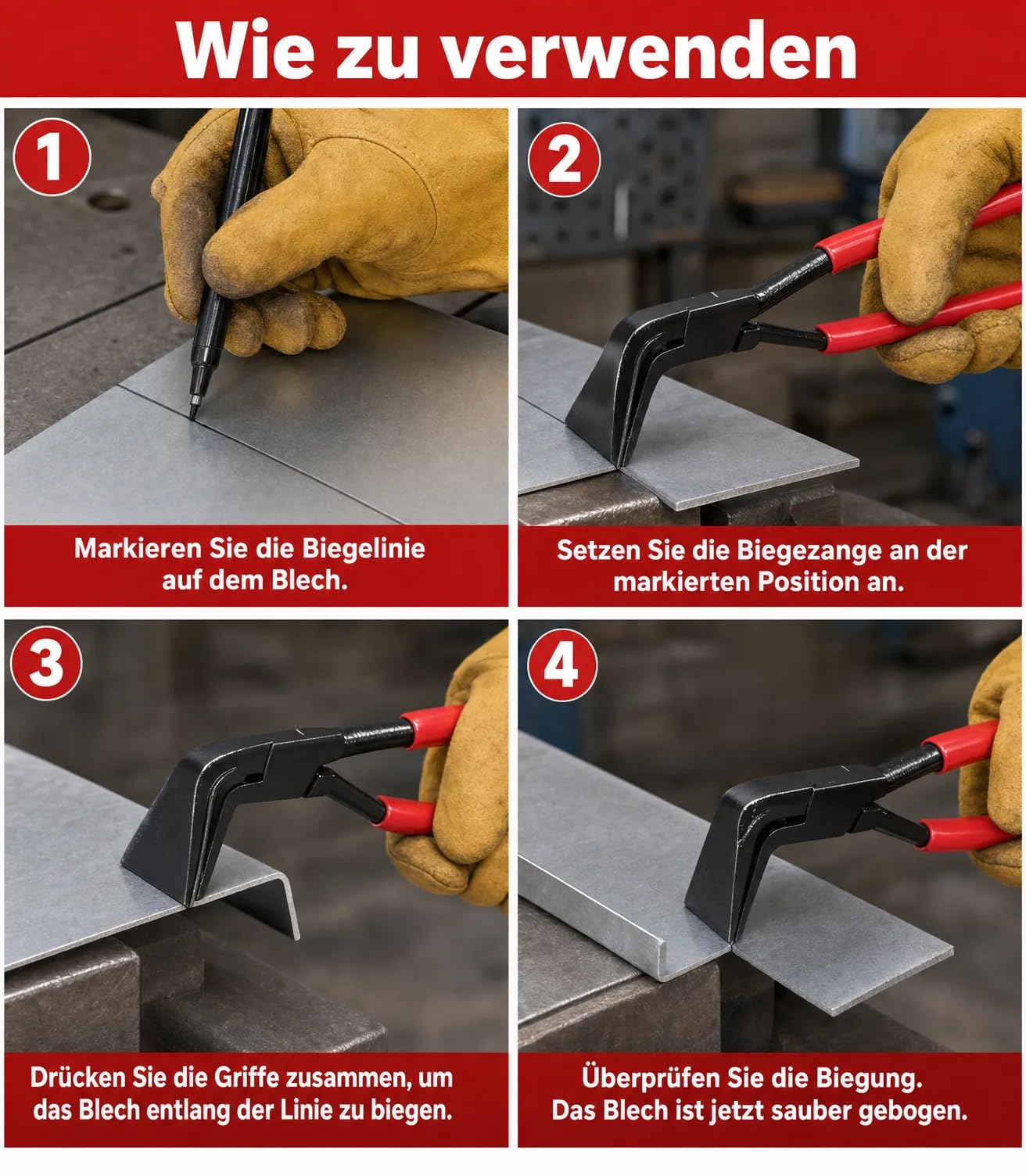 Wie zu verwenden

1

Markieren Sie die Biegelinie auf dem Blech.

2

Setzen Sie die Biegezange an der markierten Position an.

3

Drücken Sie die Griffe zusammen, um das Blech entlang der Linie zu biegen.

4

Überprüfen Sie die Biegung. Das Blech ist jetzt sauber gebogen.