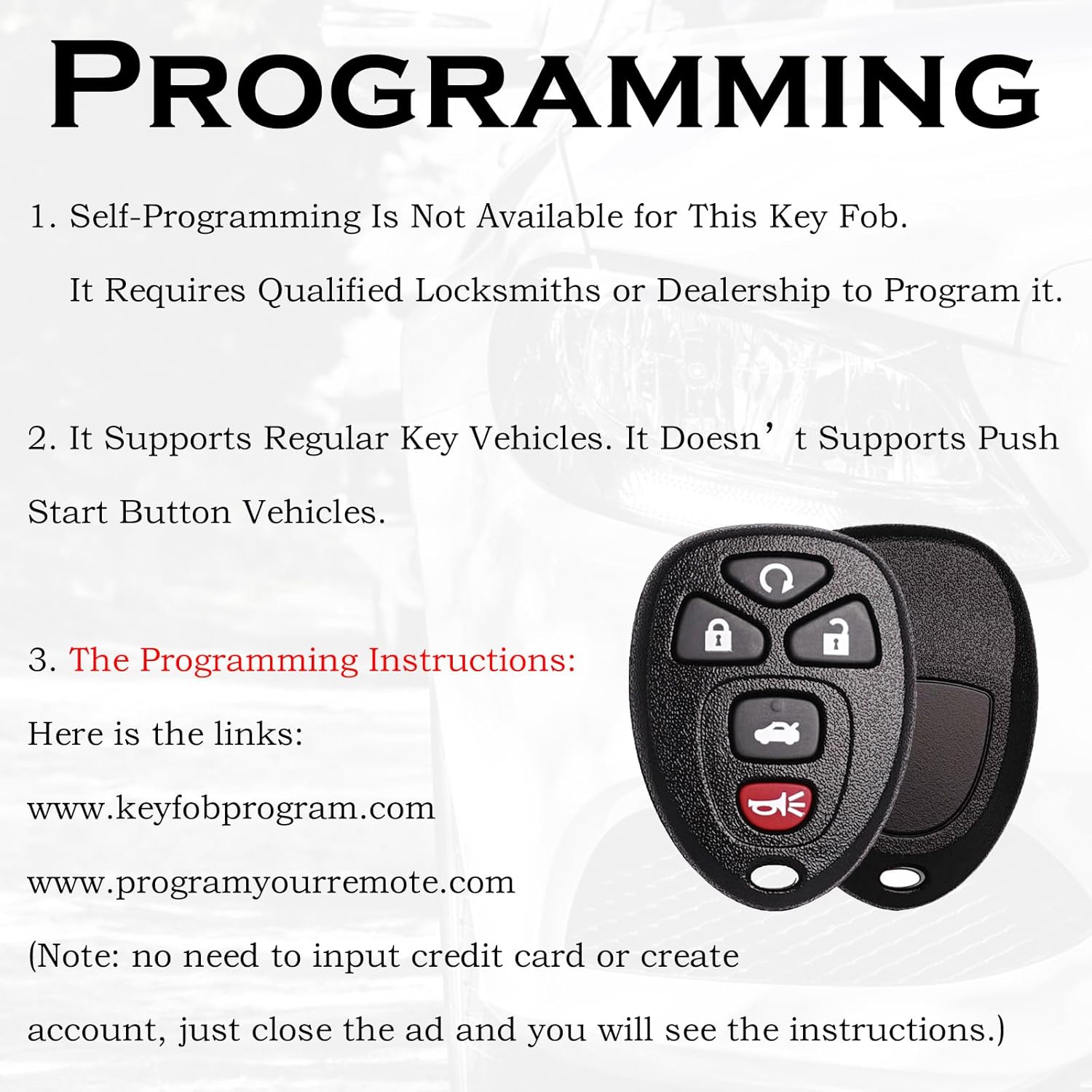 PROGRAMMING

1. Self-Programming Is Not Available for This Key Fob.

It Requires Qualified Locksmiths or Dealership to Program it.

2. It Supports Regular Key Vehicles. It Doesn’t Supports Push Start Button Vehicles.

3. The Programming Instructions:

Here is the links:

www.keyfobprogram.com

www.programyourremote.com

(Note: no need to input credit card or create account, just close the ad and you will see the instructions.)