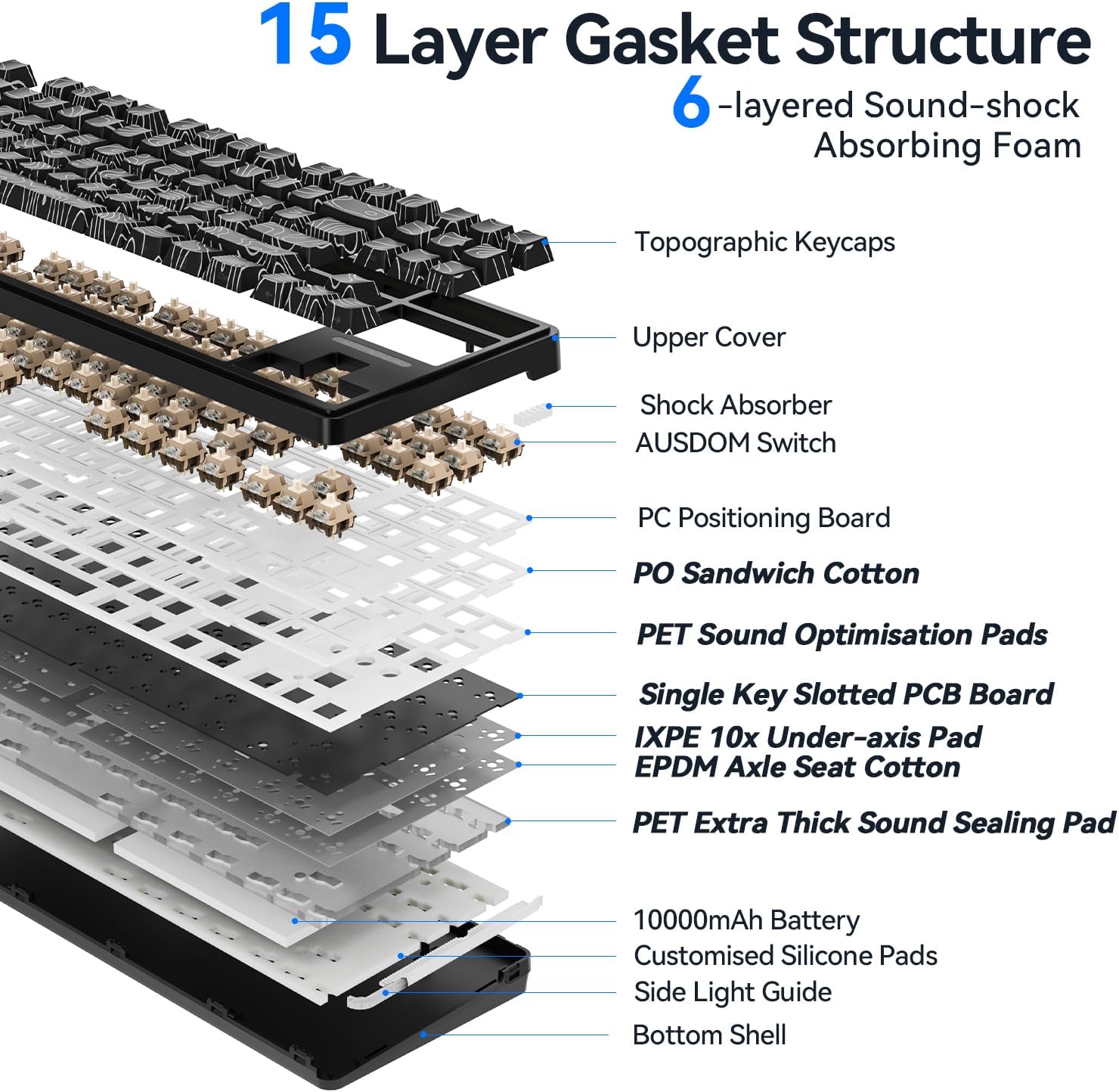 15 Layer Gasket Structure

6-layered Sound-shock Absorbing Foam

Topographic Keycaps

Upper Cover

Shock Absorber

AUSDOM Switch

PC Positioning Board

PO Sandwich Cotton

PET Sound Optimisation Pads

Single Key Slotted PCB Board

IXPE 10x Under-axis Pad

EPDM Axle Seat Cotton

PET Extra Thick Sound Sealing Pad

10000mAh Battery

Customised Silicone Pads

Side Light Guide

Bottom Shell