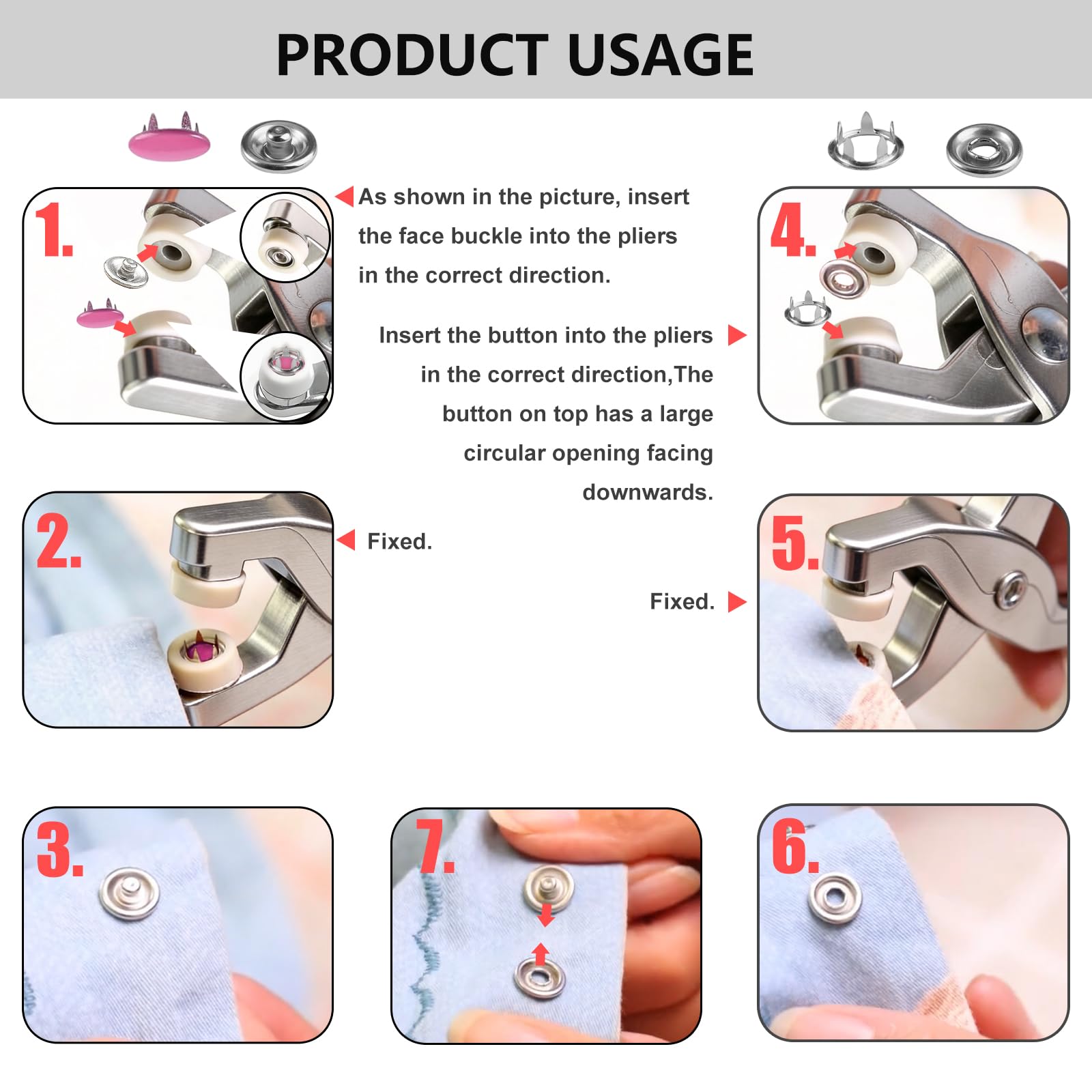 PRODUCT USAGE

1.

As shown in the picture, insert the face buckle into the pliers in the correct direction.

4.

Insert the button into the pliers in the correct direction,The button on top has a large circular opening facing downwards.

2.

Fixed.

5.

Fixed.

3.

7.

6.