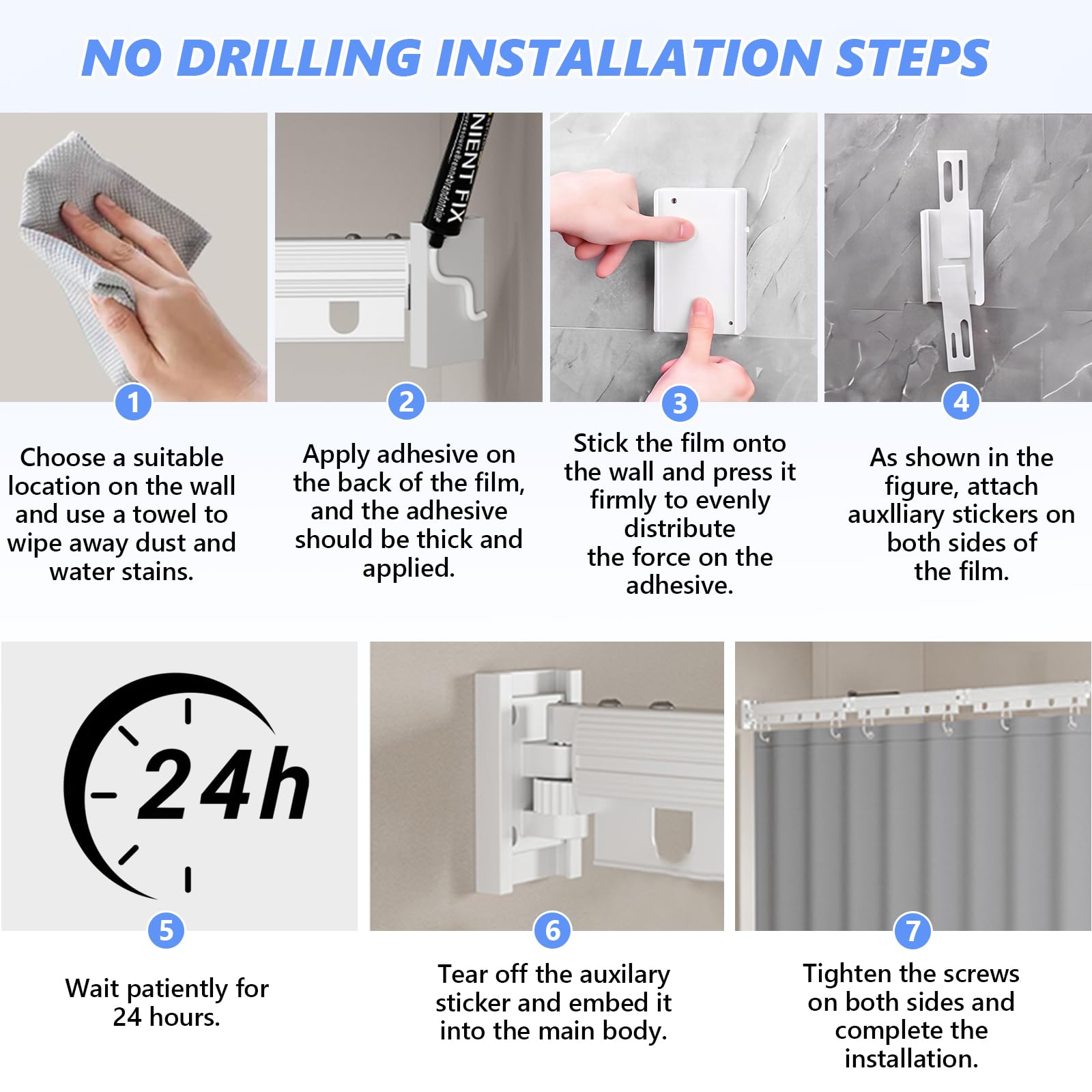 NO DRILLING INSTALLATION STEPS

NIENT FIX

1

Choose a suitable location on the wall and use a towel to wipe away dust and water stains.

2

Apply adhesive on the back of the film, and the adhesive should be thick and applied.

3

Stick the film onto the wall and press it firmly to evenly distribute the force on the adhesive.

4

As shown in the figure, attach auxlliary stickers on both sides of the film.

24h

5

Wait patiently for 24 hours.

6

Tear off the auxilary sticker and embed it into the main body.

7

Tighten the screws on both sides and complete the installation.