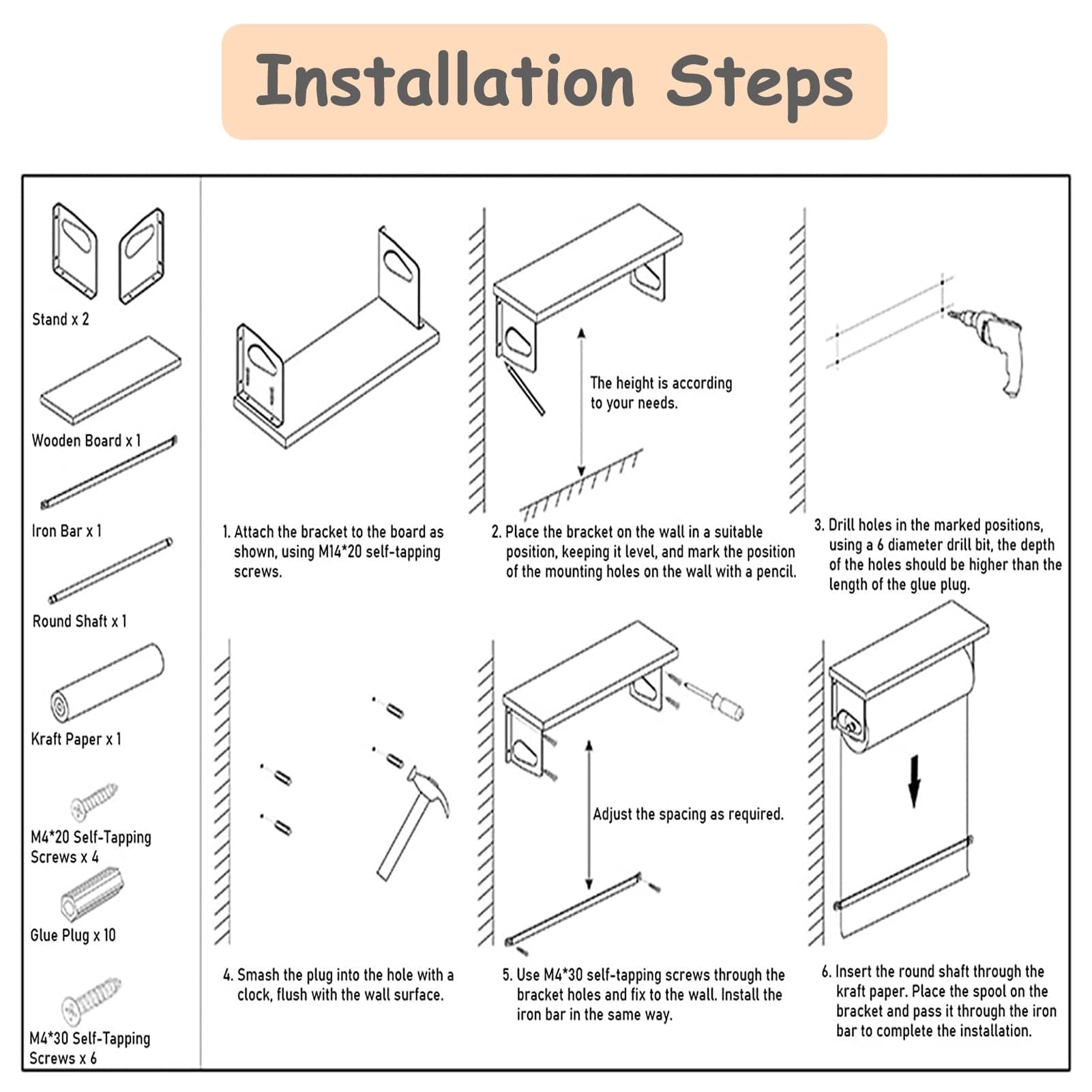 Installation Steps

Stand x 2

Wooden Board x 1

Iron Bar x 1

Round Shaft x 1

Kraft Paper x 1

M4*20 Self-Tapping Screws x 4

Glue Plug x 10

M4*30 Self-Tapping Screws x 6

1. Attach the bracket to the board as shown, using M14*20 self-tapping screws.

The height is according to your needs.

2. Place the bracket on the wall in a suitable position, keeping it level, and mark the position of the mounting holes on the wall with a pencil.

3. Drill holes in the marked positions, using a 6 diameter drill bit, the depth of the holes should be higher than the length of the glue plug.

4. Smash the plug into the hole with a clock, flush with the wall surface.

Adjust the spacing as required.

5. Use M4*30 self-tapping screws through the bracket holes and fix to the wall. Install the iron bar in the same way.

6. Insert the round shaft through the kraft paper. Place the spool on the bracket and pass it through the iron bar to complete the installation.