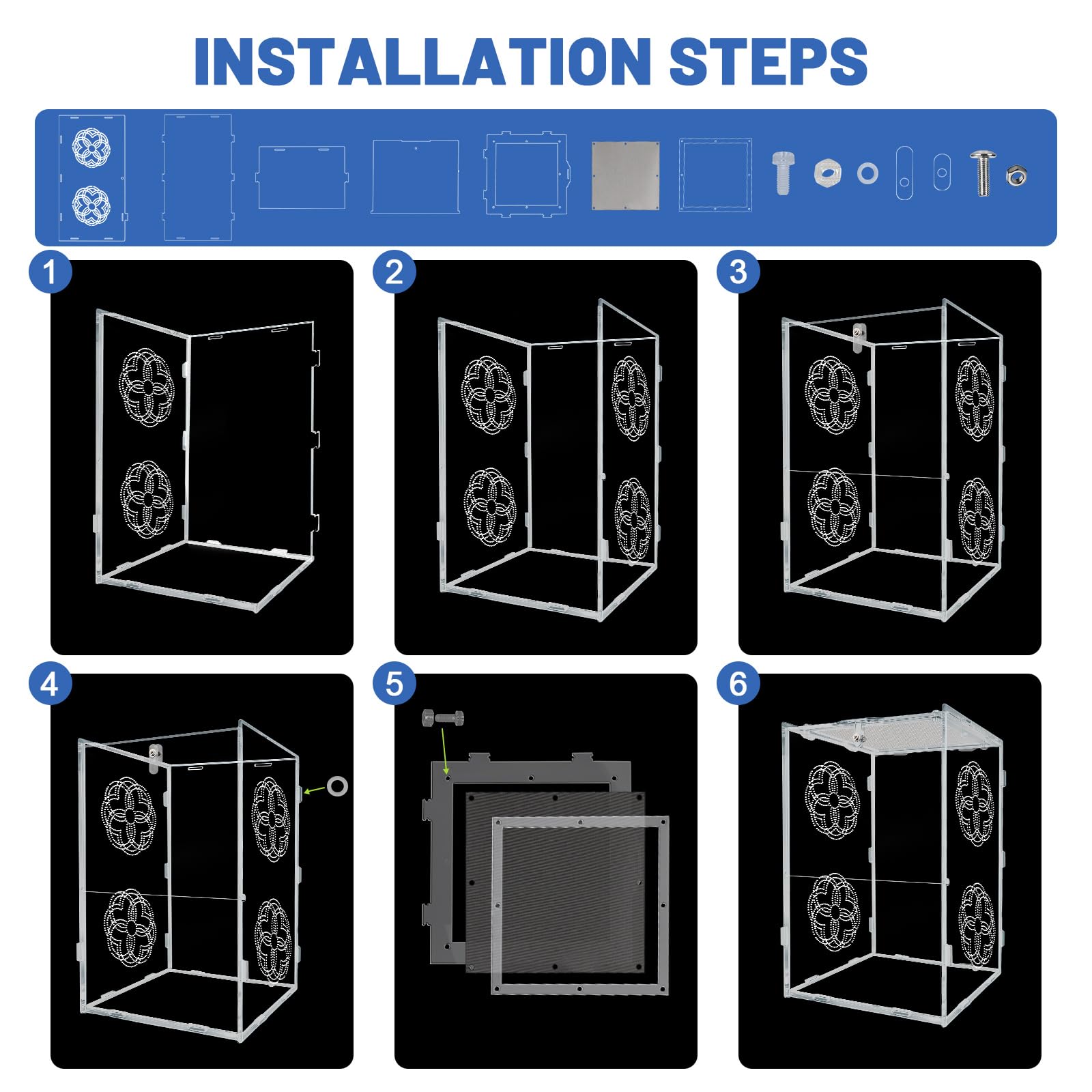 INSTALLATION STEPS

1

2

3

4

5

6