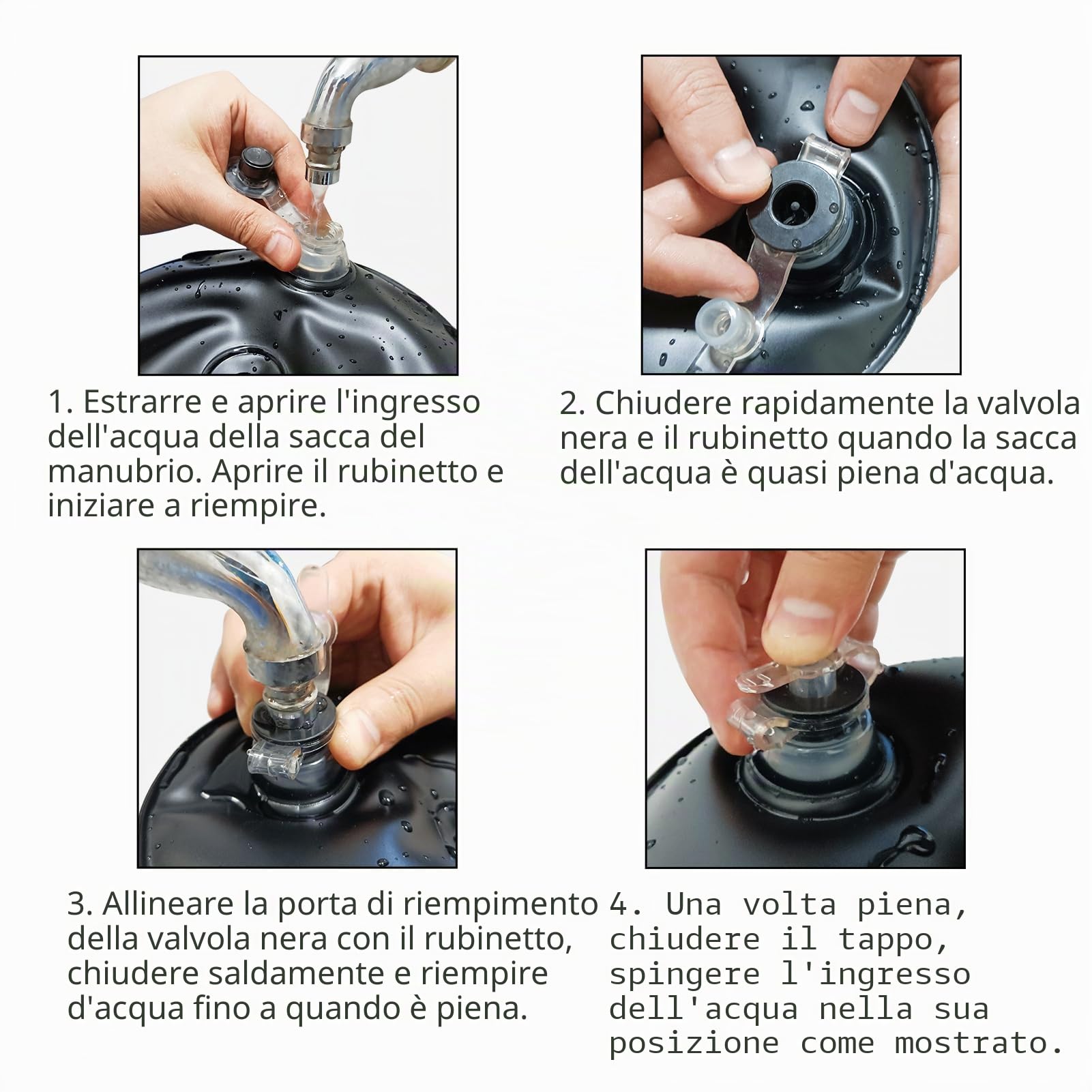 1. Estrarre e aprire l'ingresso dell'acqua della sacca del manubrio. Aprire il rubinetto e iniziare a riempire.

2. Chiudere rapidamente la valvola nera e il rubinetto quando la sacca dell'acqua è quasi piena d'acqua.

3. Allineare la porta di riempimento della valvola nera con il rubinetto, chiudere saldamente e riempire d'acqua fino a quando è piena.

4. Una volta piena, chiudere il tappo, spingere l'ingresso dell'acqua nella sua posizione come mostrato.