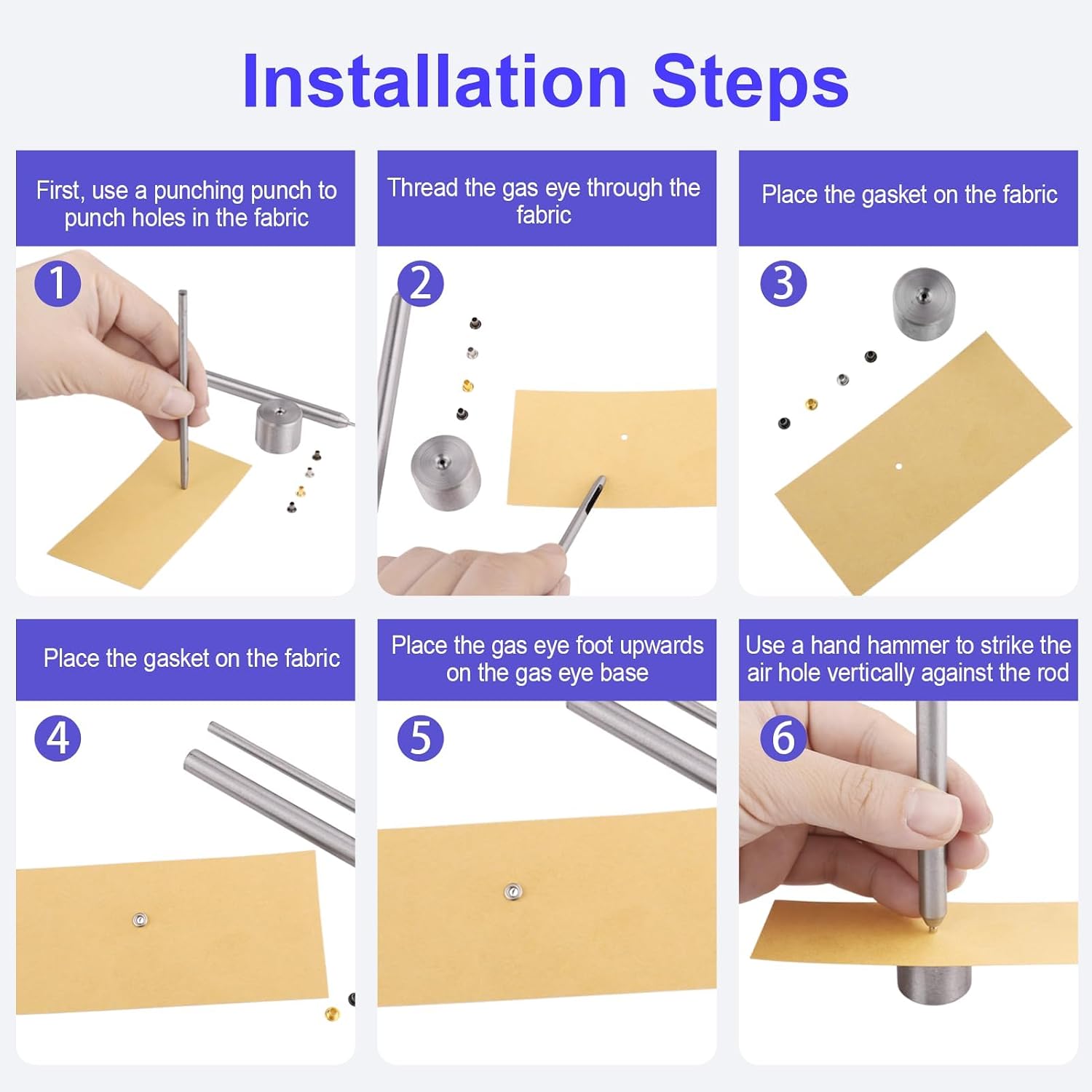 Installation Steps

First, use a punching punch to punch holes in the fabric

1

Thread the gas eye through the fabric

2

Place the gasket on the fabric

3

Place the gasket on the fabric

4

Place the gas eye foot upwards on the gas eye base

5

Use a hand hammer to strike the air hole vertically against the rod

6