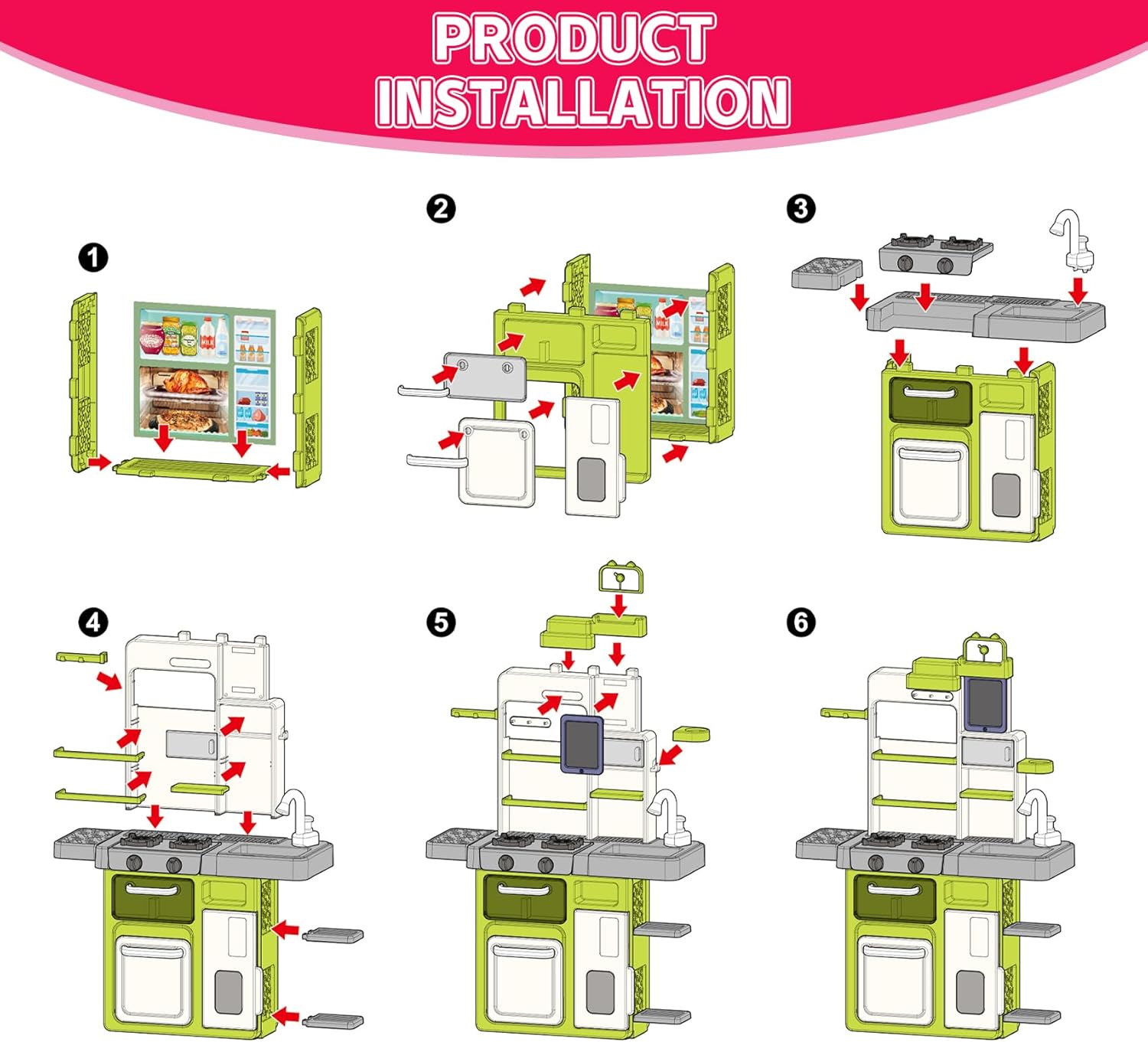 PRODUCT INSTALLATION

1

2

3

4

5

6