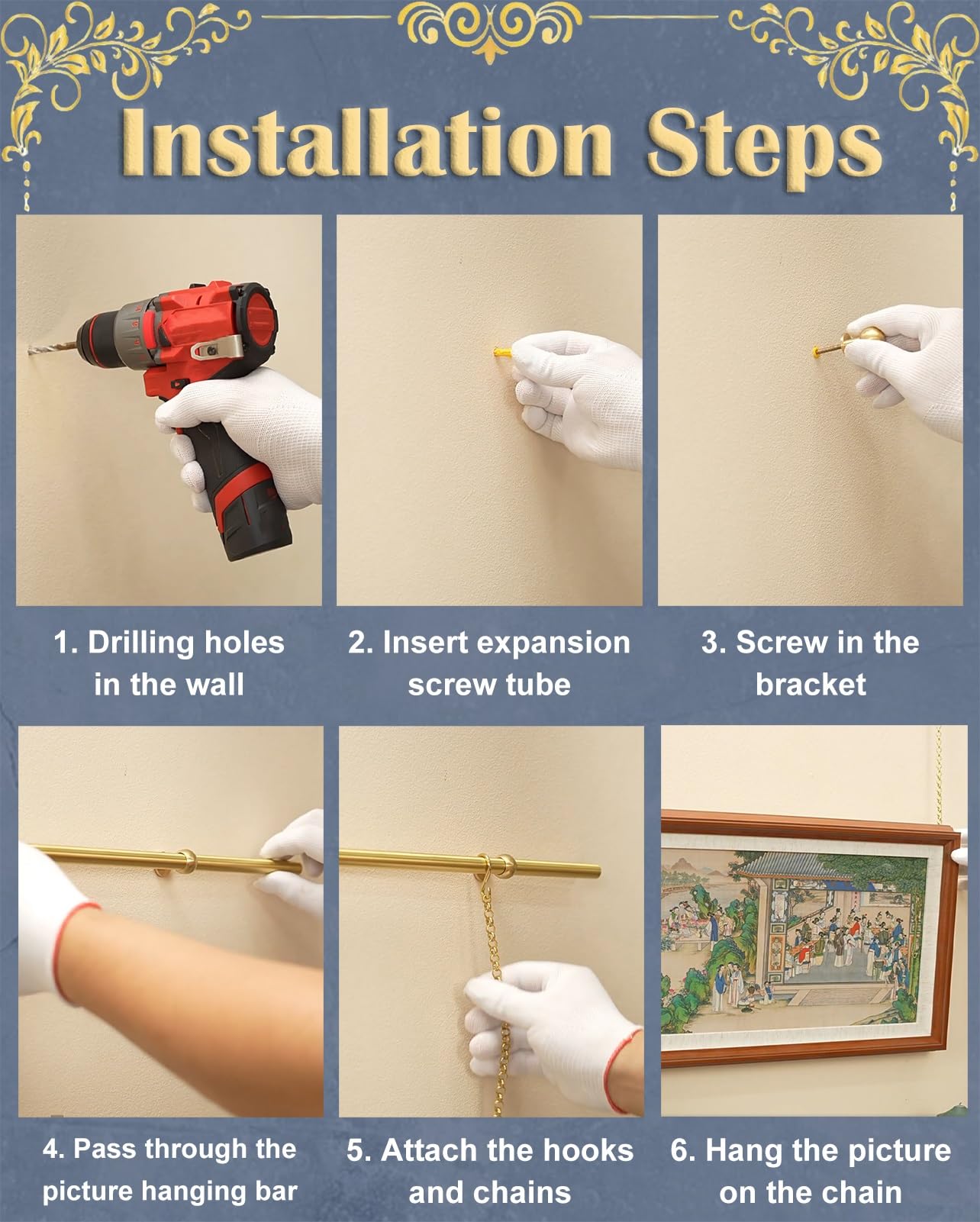 Installation Steps

1. Drilling holes in the wall

2. Insert expansion screw tube

3. Screw in the bracket

4. Pass through the picture hanging bar

5. Attach the hooks and chains

6. Hang the picture on the chain