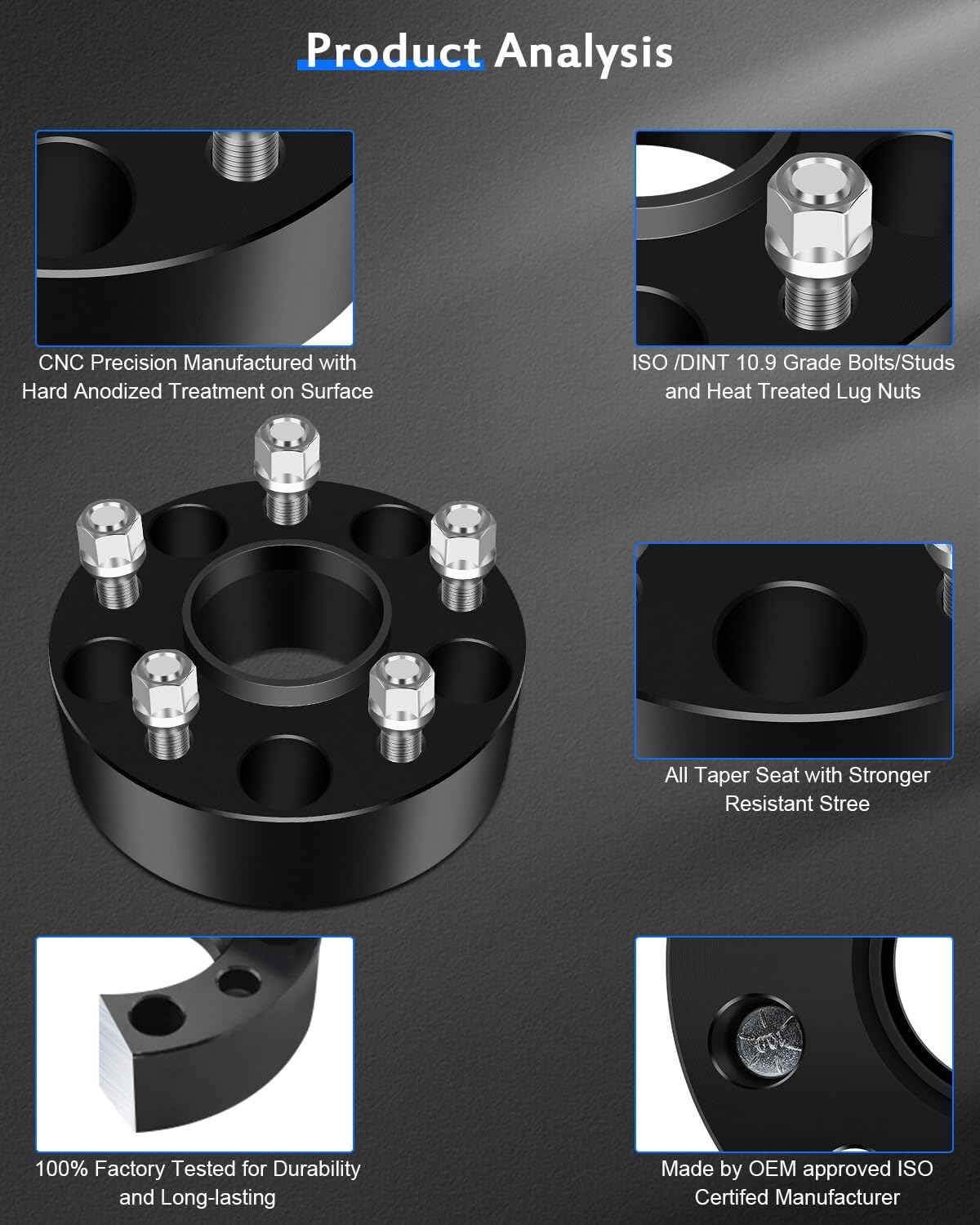 Product Analysis

CNC Precision Manufactured with Hard Anodized Treatment on Surface

ISO /DINT 10.9 Grade Bolts/Studs and Heat Treated Lug Nuts

All Taper Seat with Stronger Resistant Stree

100% Factory Tested for Durability and Long-lasting

Made by OEM approved ISO Certifed Manufacturer