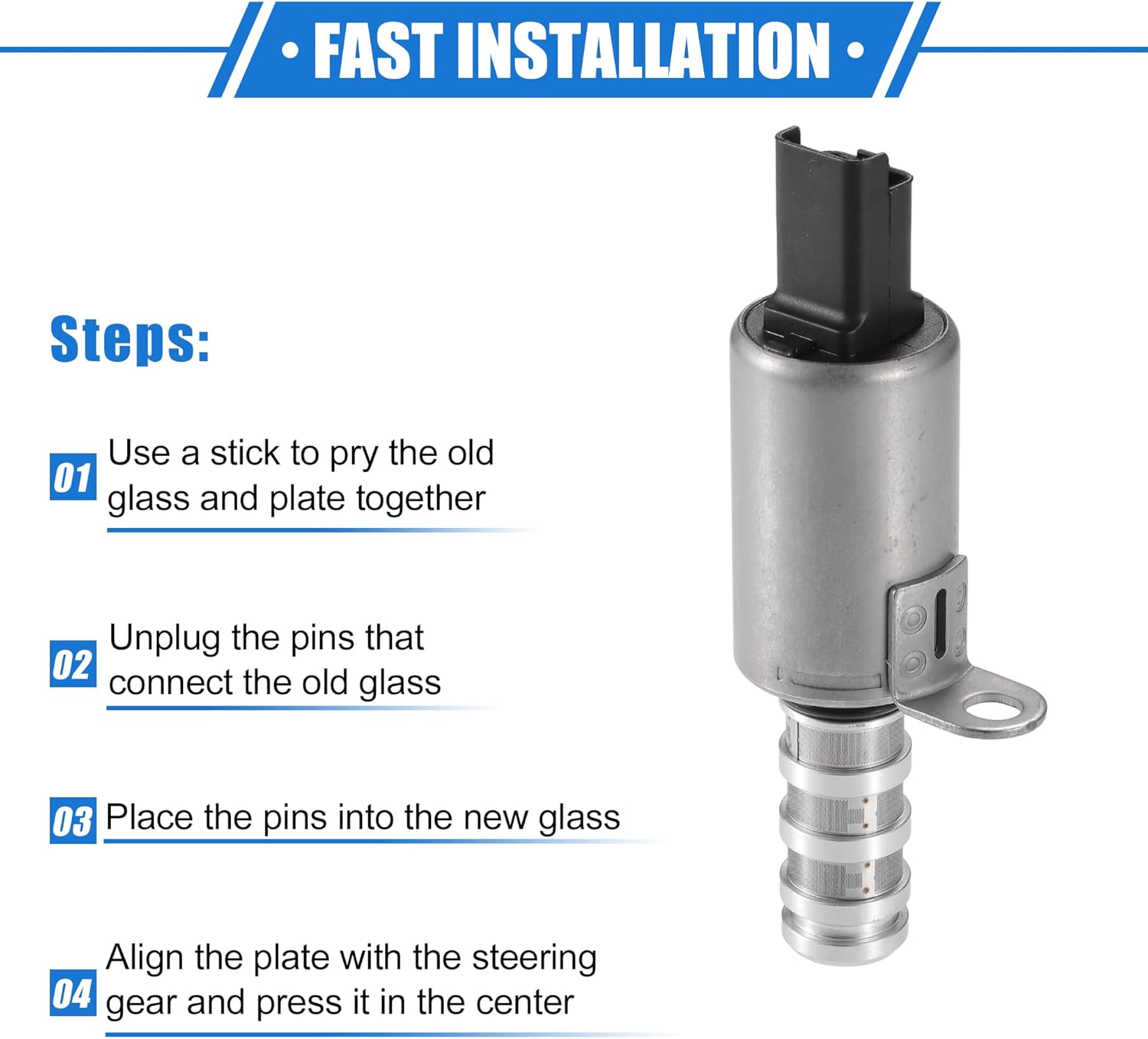 • FAST INSTALLATION •

Steps:

01 Use a stick to pry the old glass and plate together

02 Unplug the pins that connect the old glass

03 Place the pins into the new glass

04 Align the plate with the steering gear and press it in the center