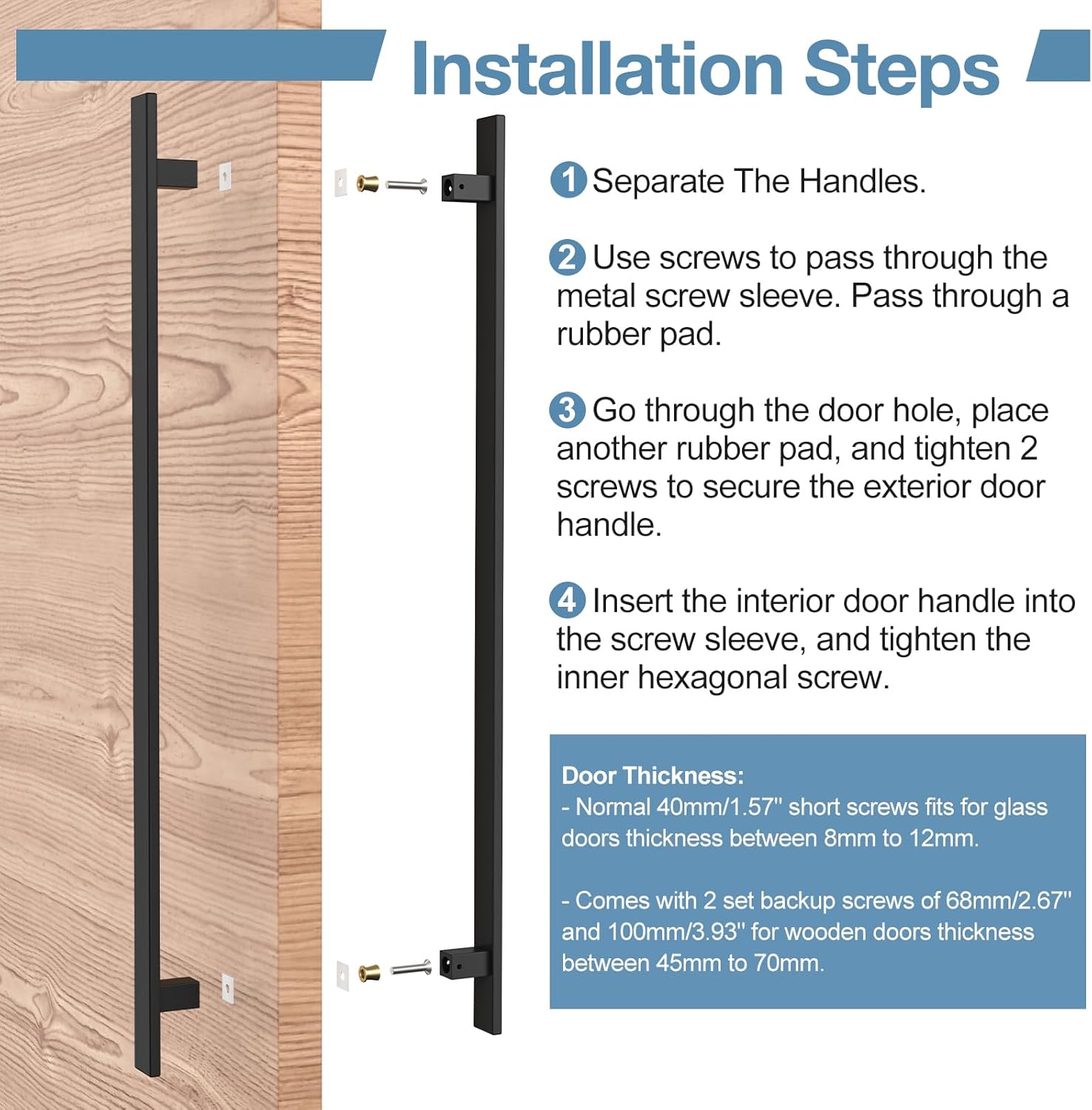 Installation Steps

1 Separate The Handles.

2 Use screws to pass through the metal screw sleeve. Pass through a rubber pad.

3 Go through the door hole, place another rubber pad, and tighten 2 screws to secure the exterior door handle.

4 Insert the interior door handle into the screw sleeve, and tighten the inner hexagonal screw.

Door Thickness:
- Normal 40mm/1.57'' short screws fits for glass doors thickness between 8mm to 12mm.

- Comes with 2 set backup screws of 68mm/2.67'' and 100mm/3.93'' for wooden doors thickness between 45mm to 70mm.