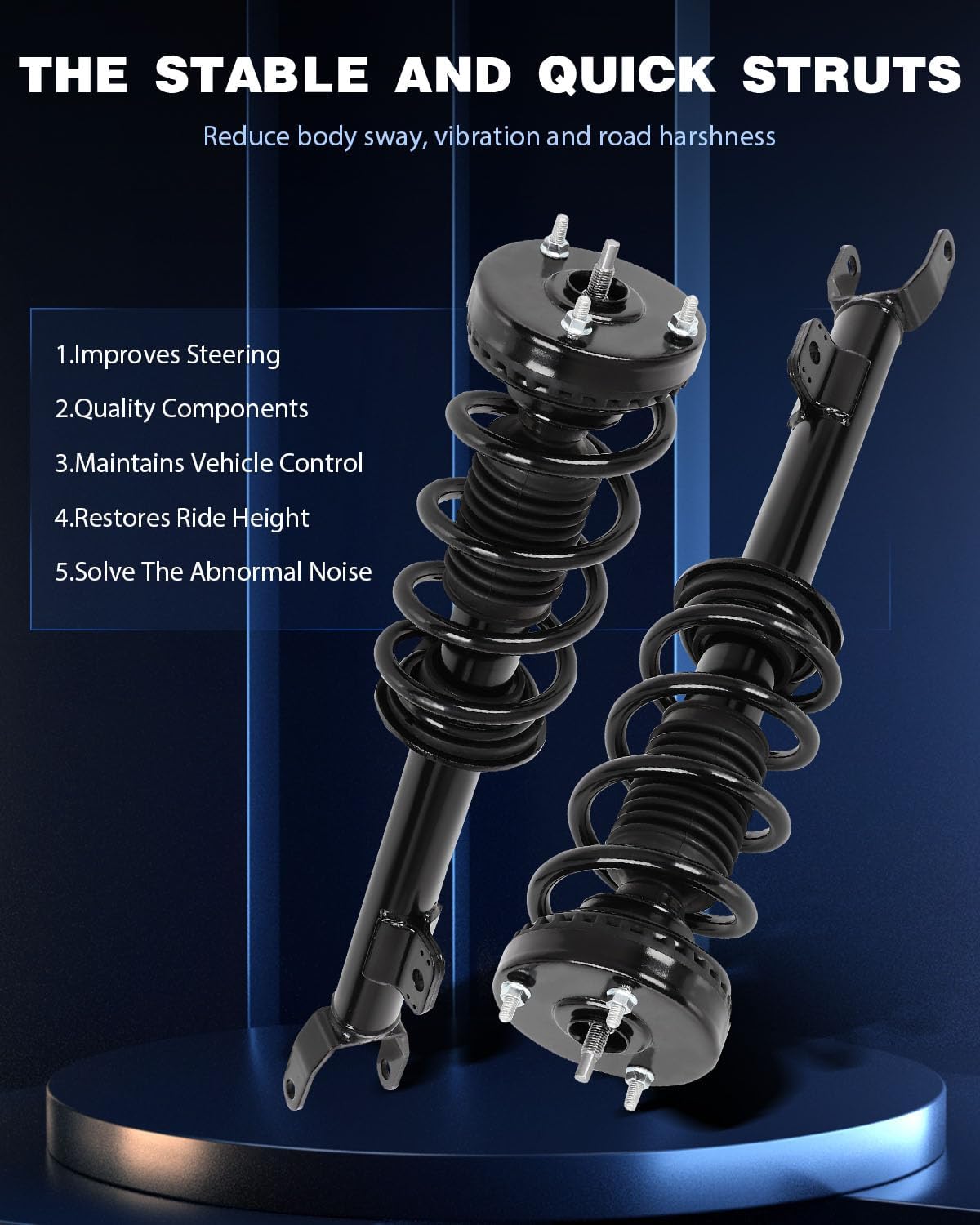 THE STABLE AND QUICK STRUTS

Reduce body sway, vibration and road harshness

1.Improves Steering

2.Quality Components

3.Maintains Vehicle Control

4.Restores Ride Height

5.Solve The Abnormal Noise