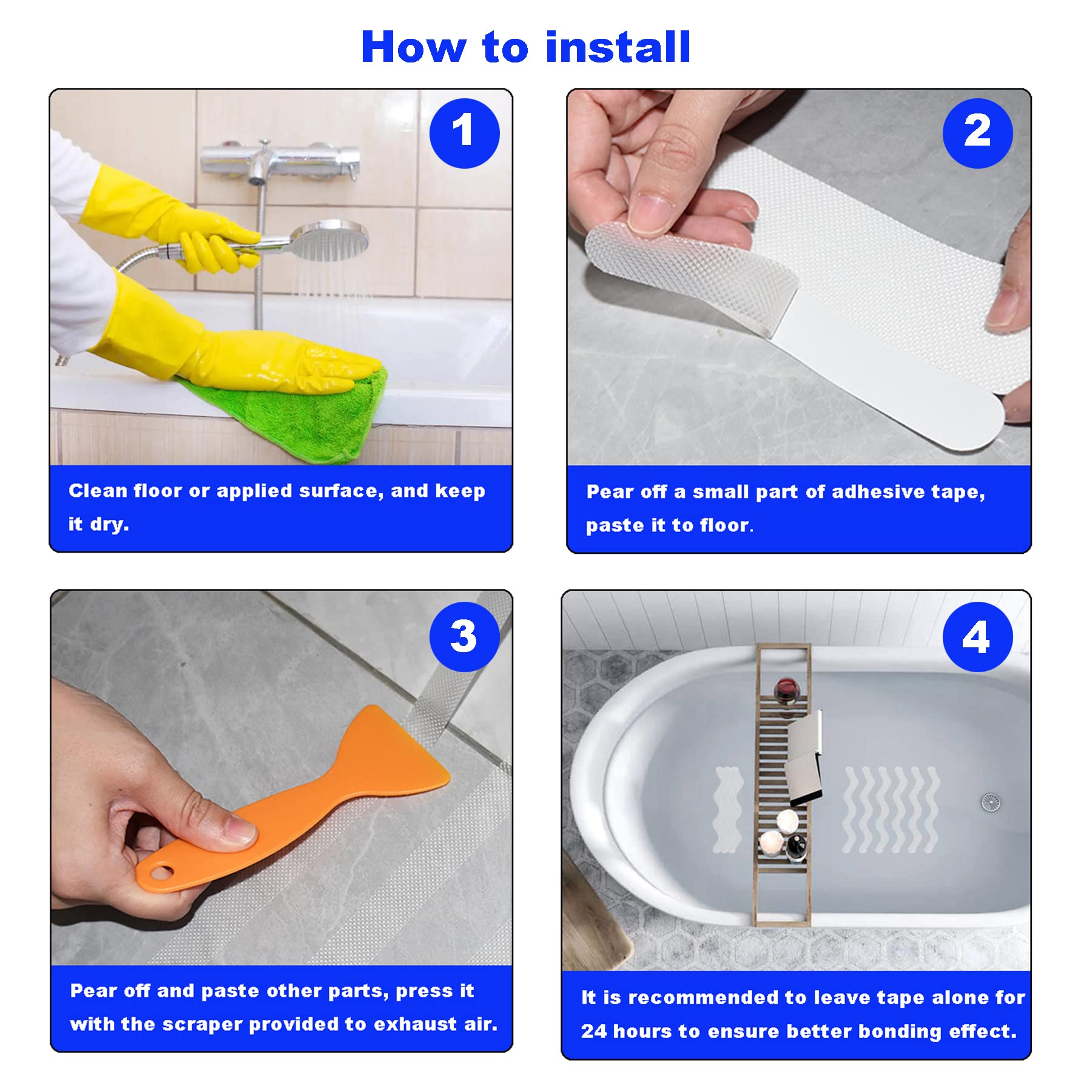 How to install

1

Clean floor or applied surface, and keep it dry.

2

Pear off a small part of adhesive tape, paste it to floor.

3

Pear off and paste other parts, press it with the scraper provided to exhaust air.

4

It is recommended to leave tape alone for 24 hours to ensure better bonding effect.