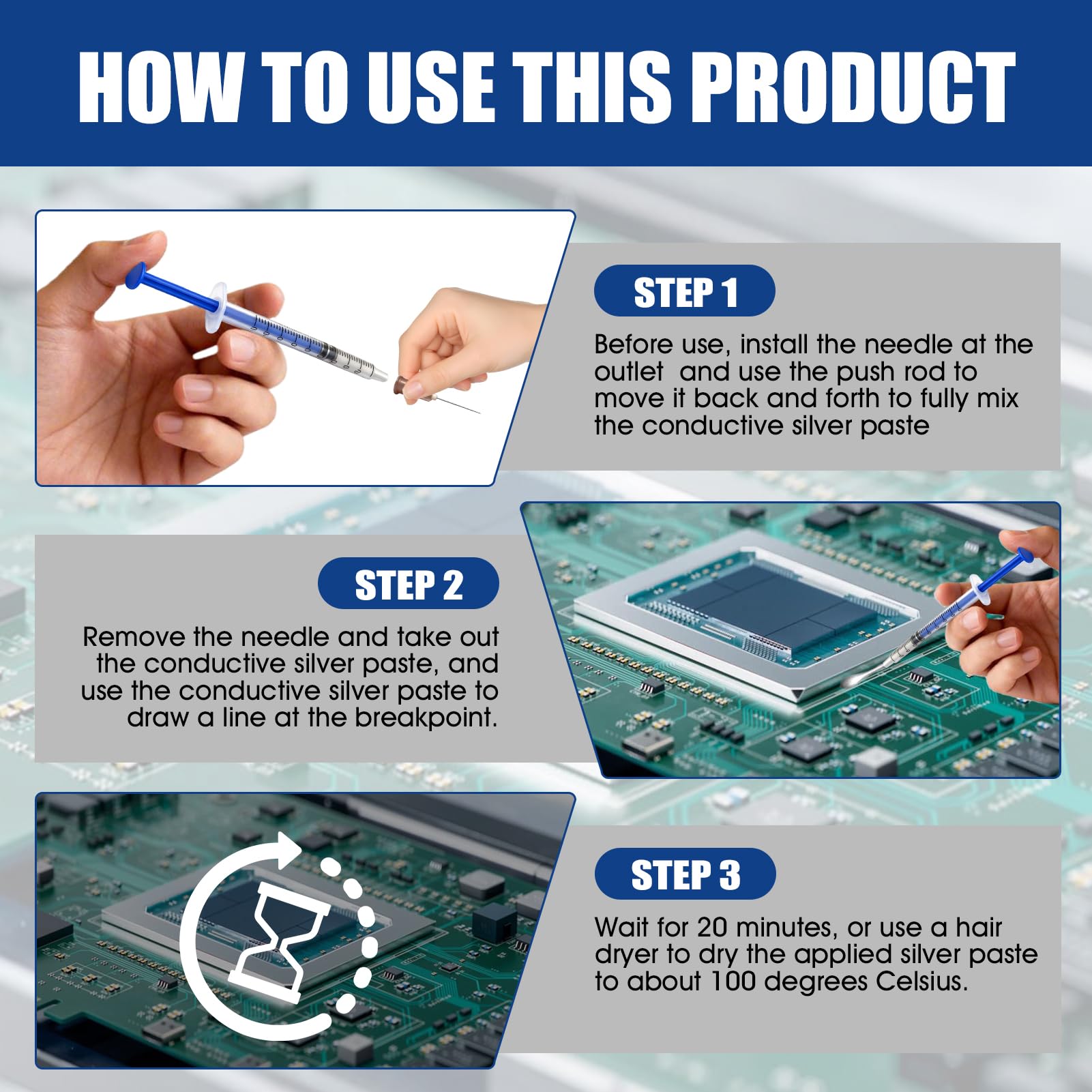 HOW TO USE THIS PRODUCT

STEP 1

Before use, install the needle at the outlet  and use the push rod to move it back and forth to fully mix the conductive silver paste

STEP 2

Remove the needle and take out the conductive silver paste, and use the conductive silver paste to draw a line at the breakpoint.

STEP 3

Wait for 20 minutes, or use a hair dryer to dry the applied silver paste to about 100 degrees Celsius.