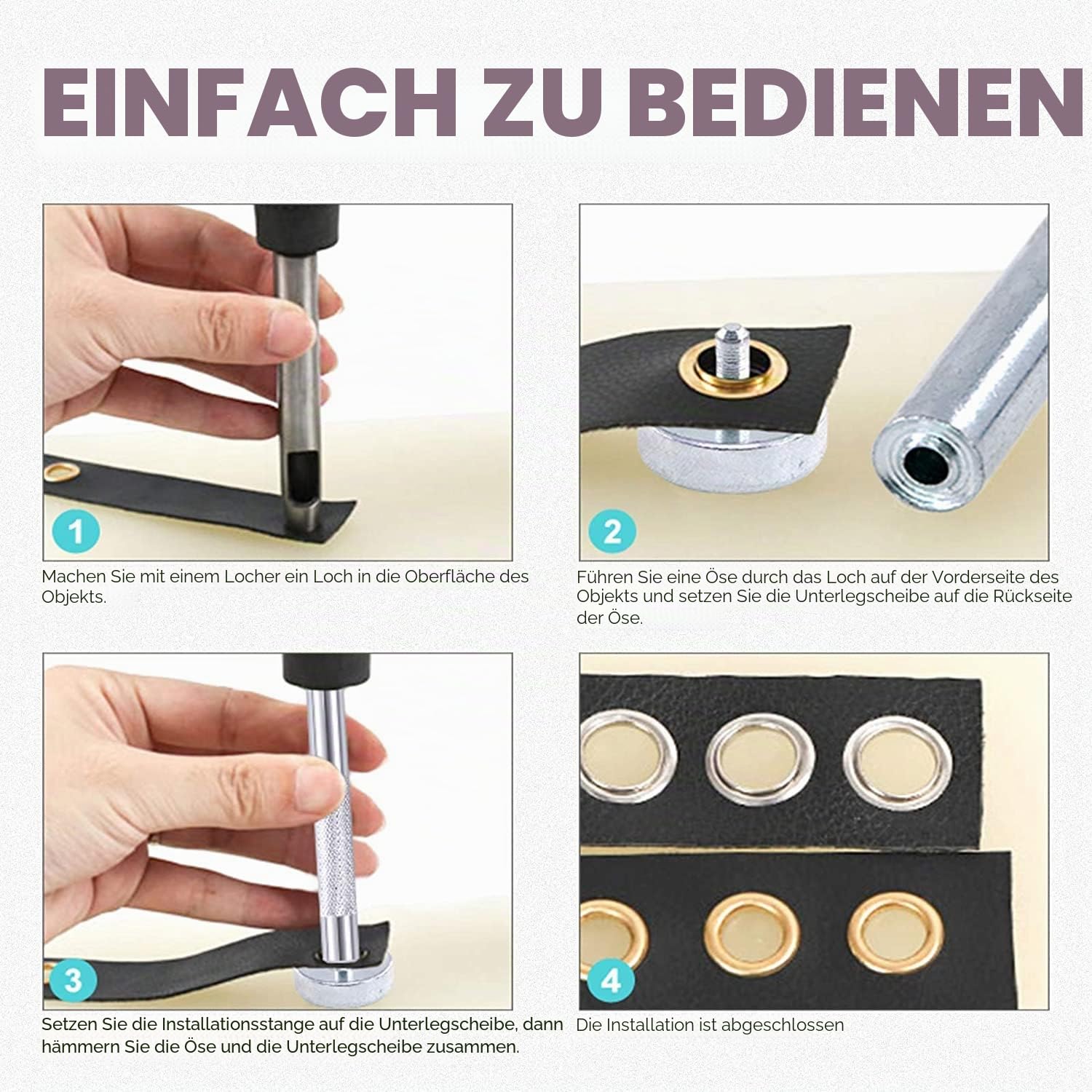 EINFACH ZU BEDIENEN

1

Machen Sie mit einem Locher ein Loch in die Oberfläche des Objekts.

2

Führen Sie eine Öse durch das Loch auf der Vorderseite des Objekts und setzen Sie die Unterlegscheibe auf die Rückseite der Öse.

3

Setzen Sie die Installationsstange auf die Unterlegscheibe, dann hämmern Sie die Öse und die Unterlegscheibe zusammen.

4

Die Installation ist abgeschlossen