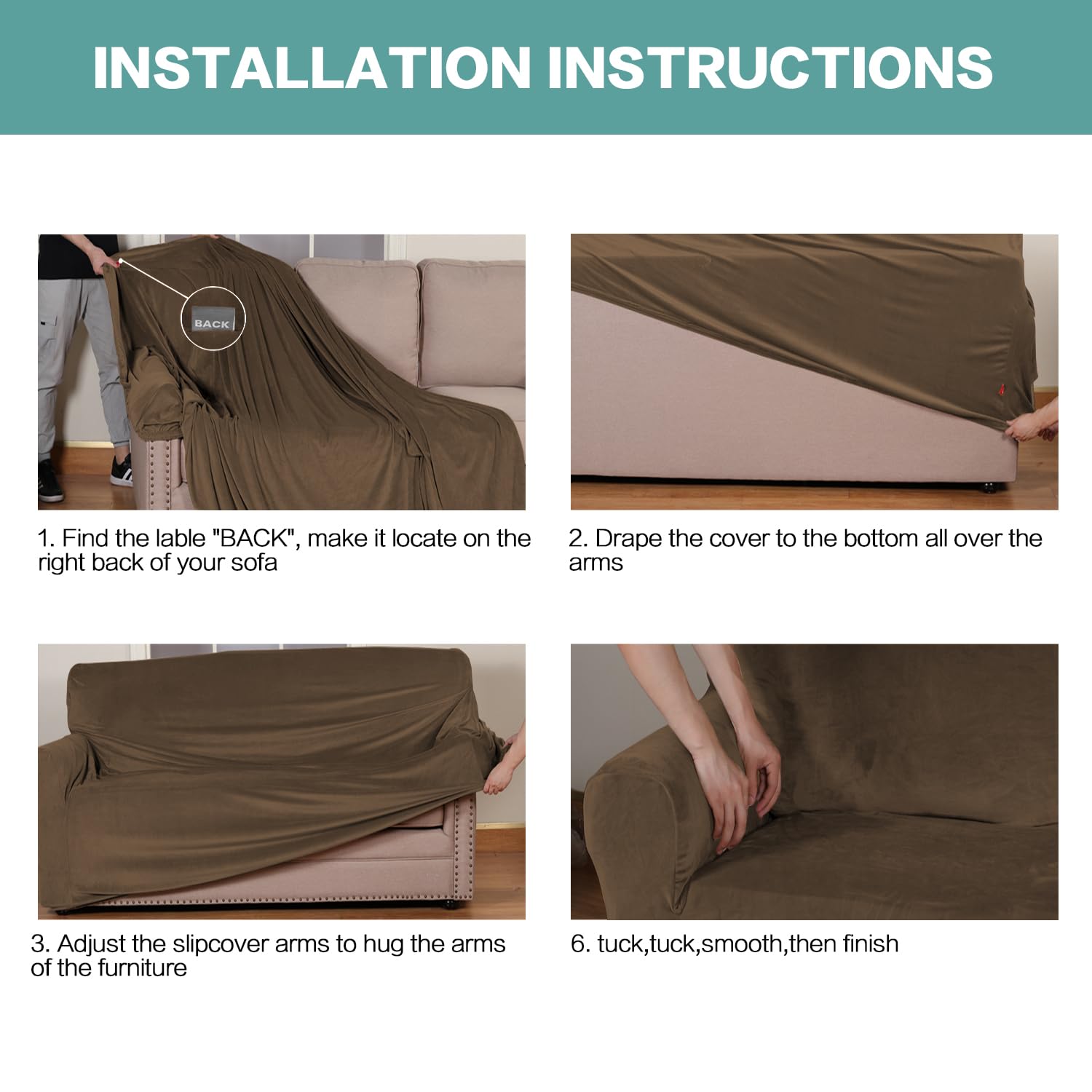 INSTALLATION INSTRUCTIONS

BACK

1. Find the lable "BACK", make it locate on the right back of your sofa

2. Drape the cover to the bottom all over the arms

3. Adjust the slipcover arms to hug the arms of the furniture

6. tuck,tuck,smooth,then finish