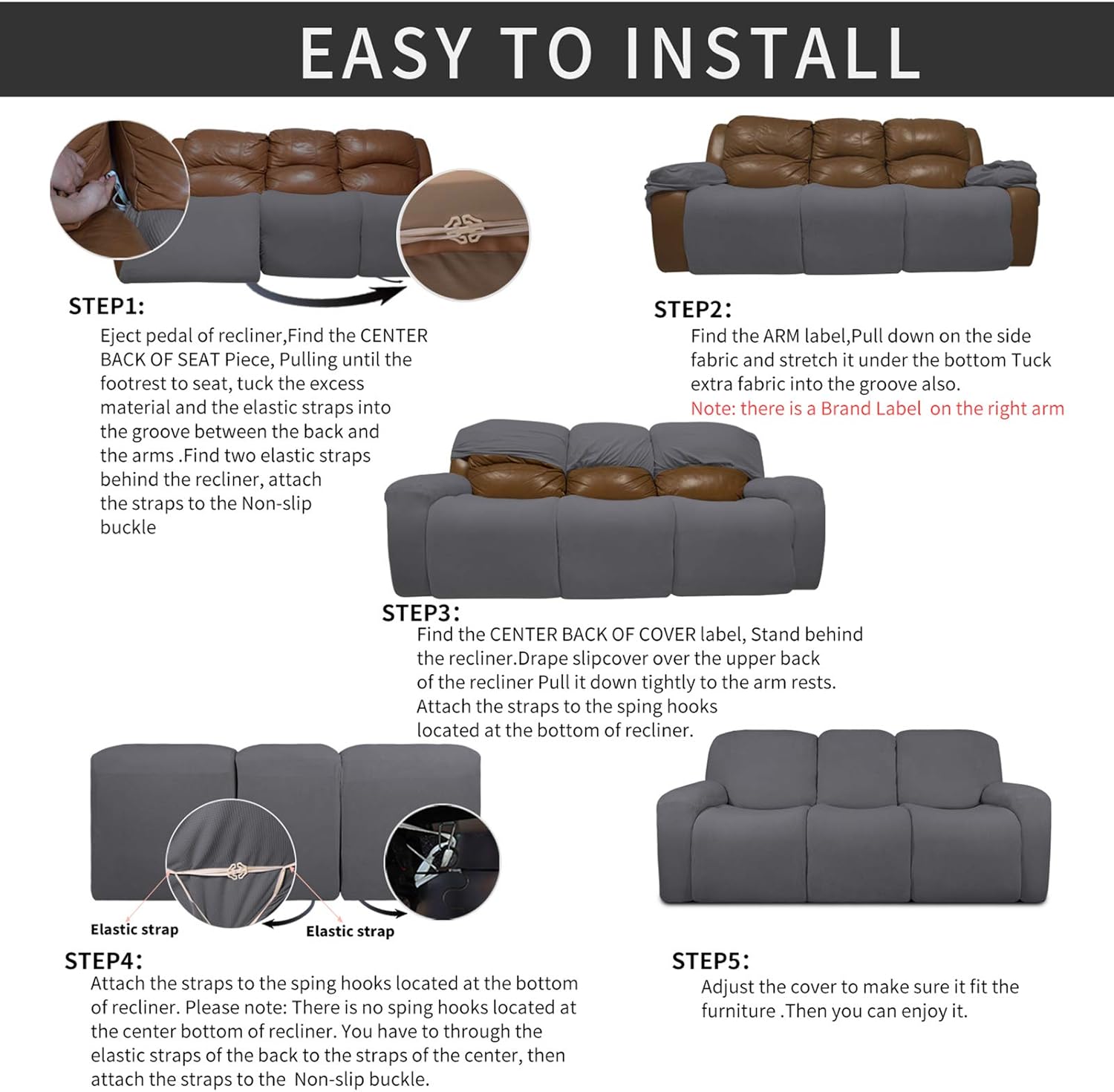 EASY TO INSTALL

STEP1:
Eject pedal of recliner,Find the CENTER BACK OF SEAT Piece, Pulling until the footrest to seat, tuck the excess material and the elastic straps into the groove between the back and the arms .Find two elastic straps behind the recliner, attach the straps to the Non-slip buckle

STEP2:
Find the ARM label,Pull down on the side fabric and stretch it under the bottom Tuck extra fabric into the groove also.
Note: there is a Brand Label on the right arm

STEP3:
Find the CENTER BACK OF COVER label, Stand behind the recliner.Drape slipcover over the upper back of the recliner Pull it down tightly to the arm rests. Attach the straps to the sping hooks located at the bottom of recliner.

Elastic strap
Elastic strap

STEP4:
Attach the straps to the sping hooks located at the bottom of recliner. Please note: There is no sping hooks located at the center bottom of recliner. You have to through the elastic straps of the back to the straps of the center, then attach the straps to the Non-slip buckle.

STEP5:
Adjust the cover to make sure it fit the furniture .Then you can enjoy it.