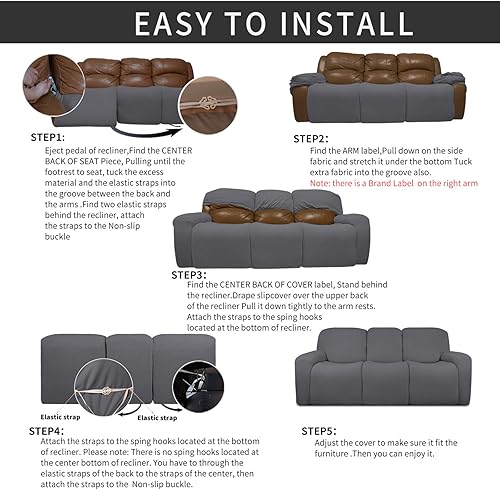 EASY TO INSTALL

STEP1:
Eject pedal of recliner,Find the CENTER BACK OF SEAT Piece, Pulling until the footrest to seat, tuck the excess material and the elastic straps into the groove between the back and the arms .Find two elastic straps behind the recliner, attach the straps to the Non-slip buckle

STEP2:
Find the ARM label,Pull down on the side fabric and stretch it under the bottom Tuck extra fabric into the groove also.
Note: there is a Brand Label on the right arm

STEP3:
Find the CENTER BACK OF COVER label, Stand behind the recliner.Drape slipcover over the upper back of the recliner Pull it down tightly to the arm rests. Attach the straps to the sping hooks located at the bottom of recliner.

Elastic strap
Elastic strap

STEP4:
Attach the straps to the sping hooks located at the bottom of recliner. Please note: There is no sping hooks located at the center bottom of recliner. You have to through the elastic straps of the back to the straps of the center, then attach the straps to the Non-slip buckle.

STEP5:
Adjust the cover to make sure it fit the furniture .Then you can enjoy it.