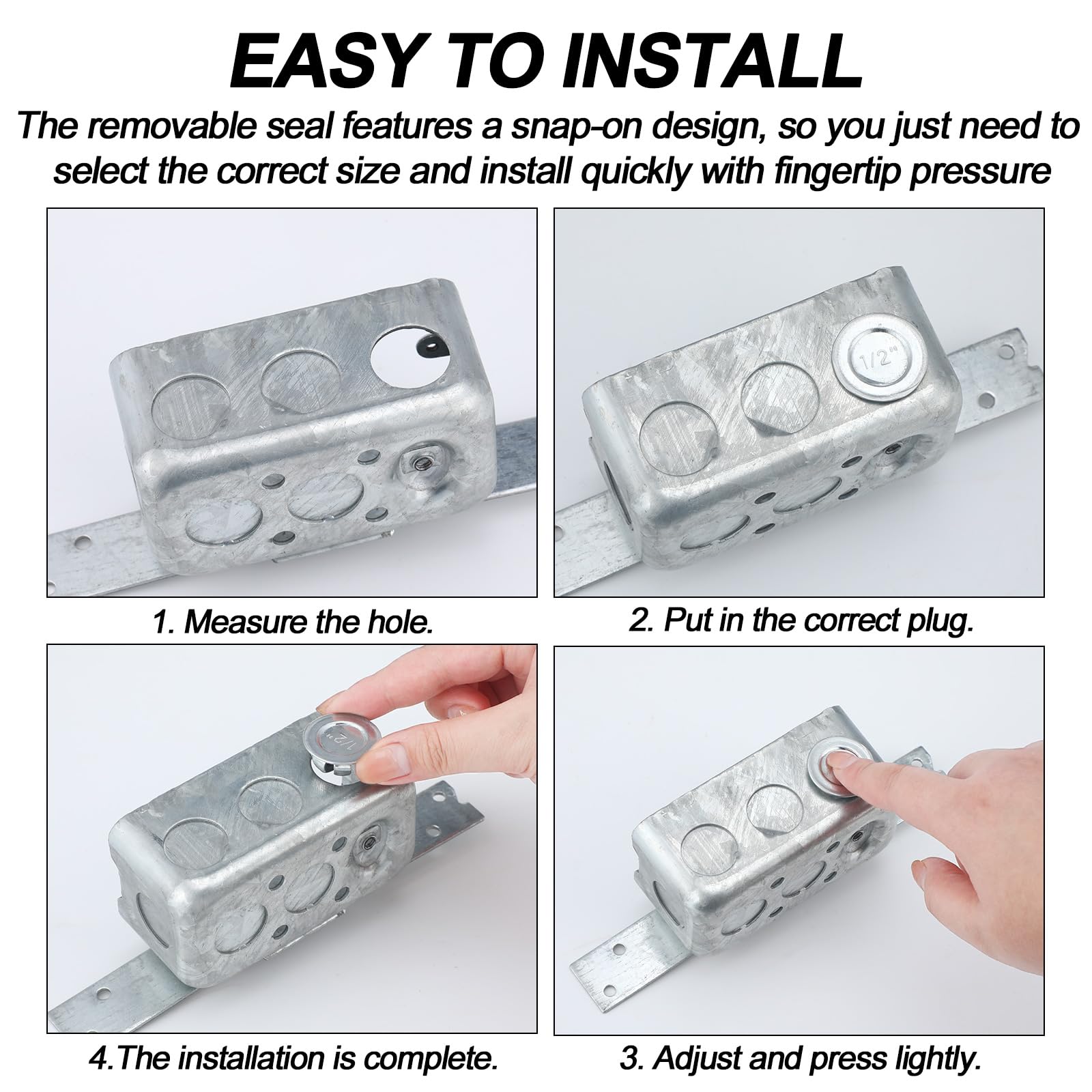 EASY TO INSTALL

The removable seal features a snap-on design, so you just need to select the correct size and install quickly with fingertip pressure

1/2"

1. Measure the hole.

2. Put in the correct plug.

1/2"

4.The installation is complete.

3. Adjust and press lightly.