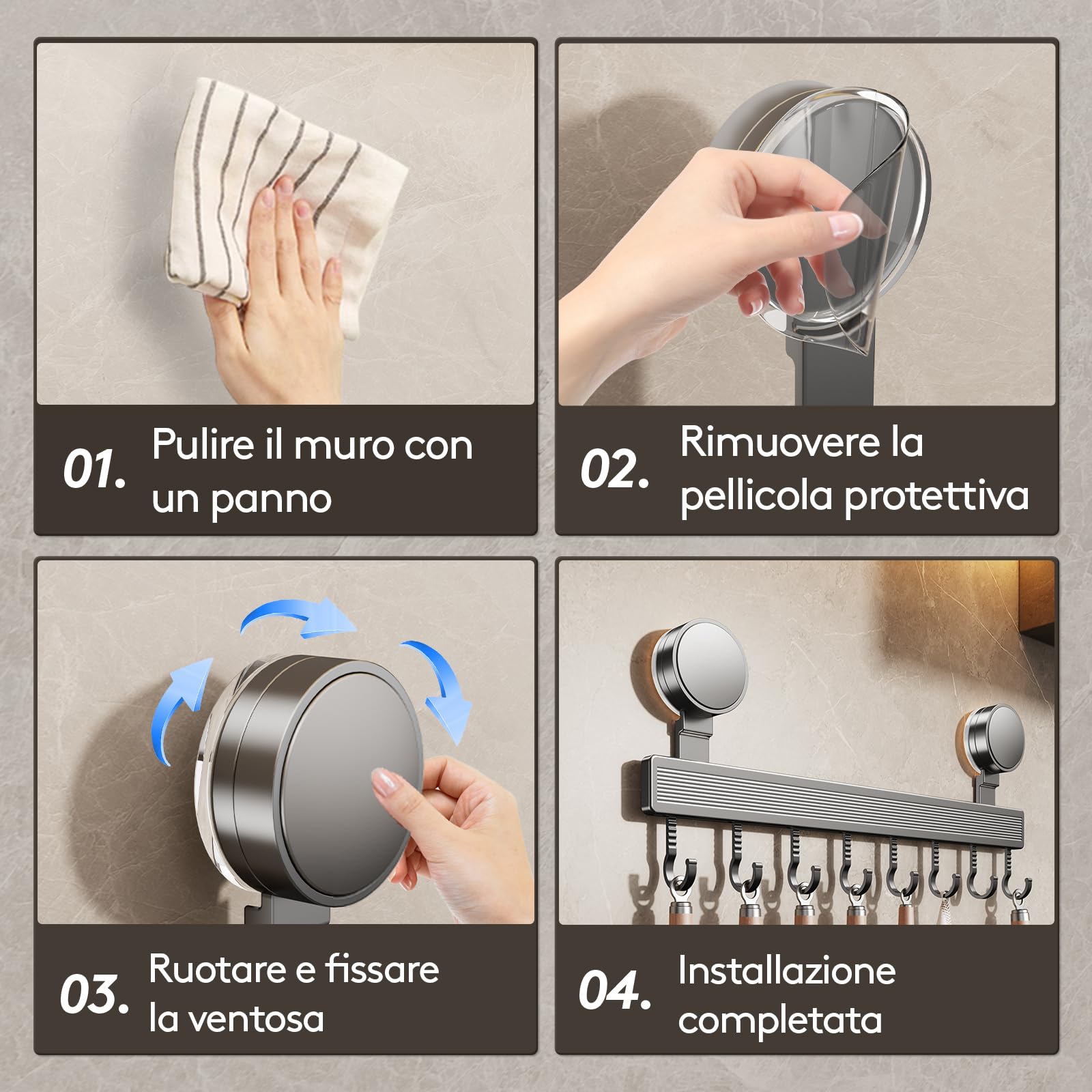 01. Pulire il muro con un panno

02. Rimuovere la pellicola protettiva

03. Ruotare e fissare la ventosa

04. Installazione completata