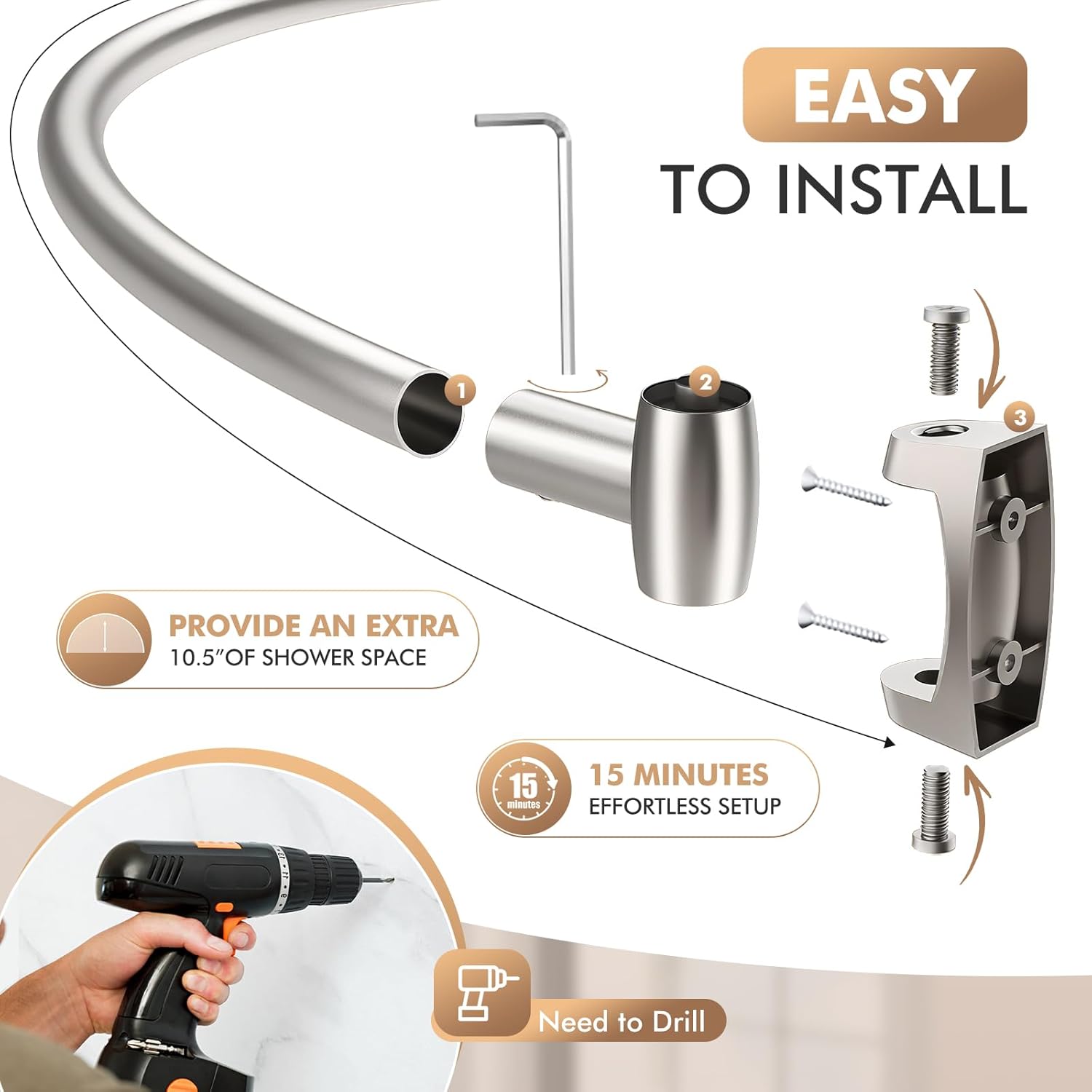 EASY
TO INSTALL

1

2

3

PROVIDE AN EXTRA
10.5"OF SHOWER SPACE

15
minutes

15 MINUTES
EFFORTLESS SETUP

Need to Drill