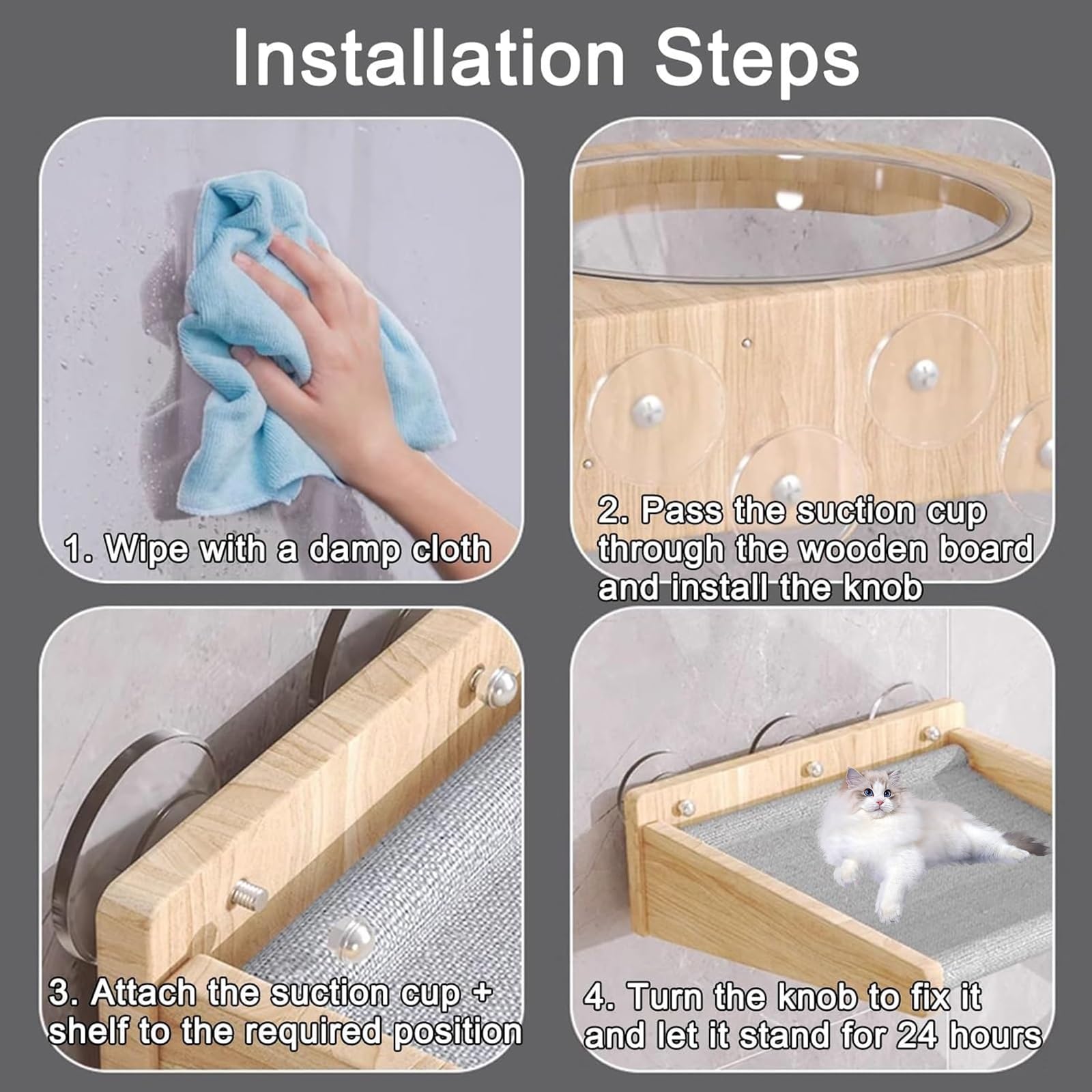 Installation Steps

1. Wipe with a damp cloth

2. Pass the suction cup through the wooden board and install the knob

3. Attach the suction cup + shelf to the required position

4. Turn the knob to fix it and let it stand for 24 hours