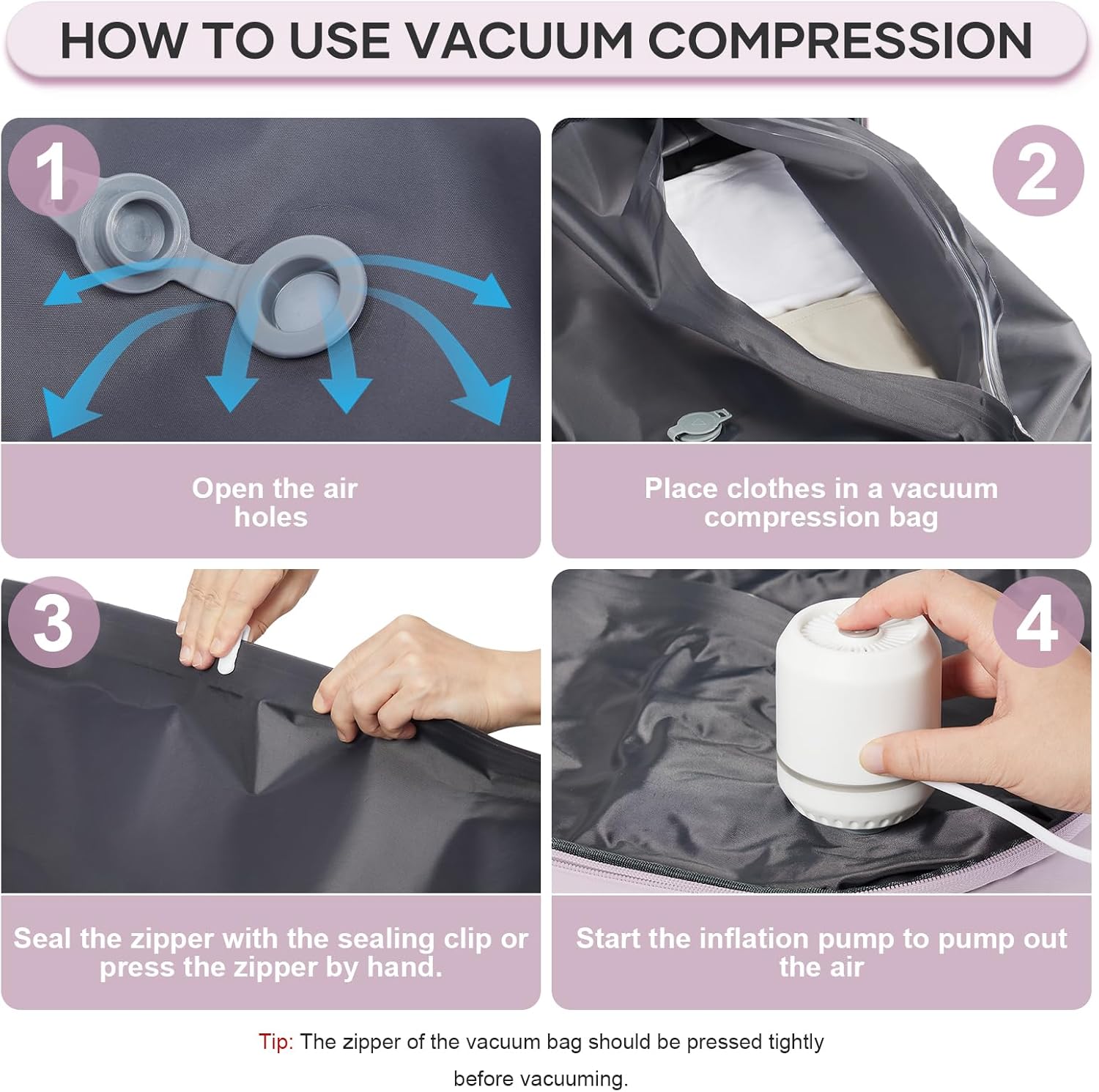 HOW TO USE VACUUM COMPRESSION

1

Open the air holes

2

Place clothes in a vacuum compression bag

3

Seal the zipper with the sealing clip or press the zipper by hand.

4

Start the inflation pump to pump out the air

Tip: The zipper of the vacuum bag should be pressed tightly before vacuuming.