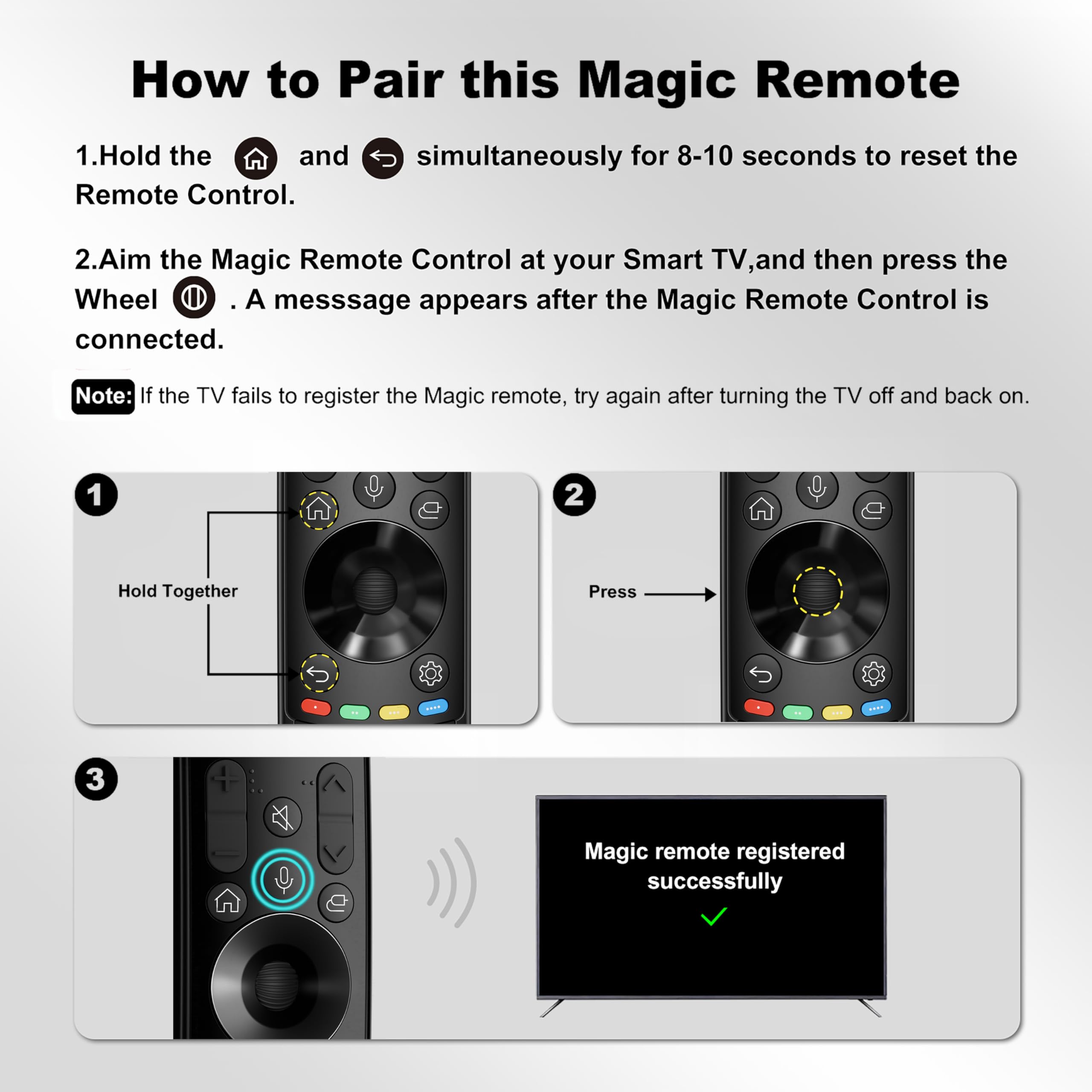 How to Pair this Magic Remote

1.Hold the and simultaneously for 8-10 seconds to reset the Remote Control.

2.Aim the Magic Remote Control at your Smart TV,and then press the Wheel . A messsage appears after the Magic Remote Control is connected.

Note: If the TV fails to register the Magic remote, try again after turning the TV off and back on.

1

Hold Together

2

Press

3

Magic remote registered successfully