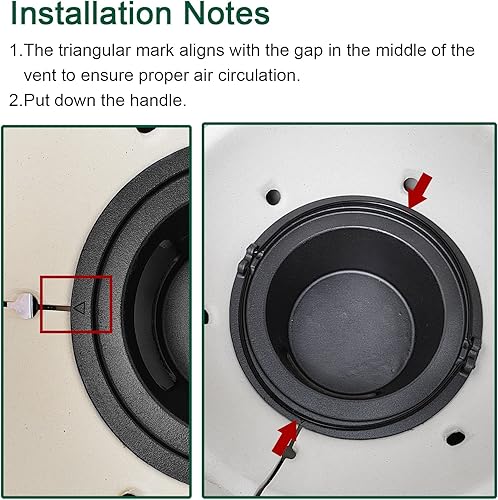 Installation Notes

1.The triangular mark aligns with the gap in the middle of the vent to ensure proper air circulation.

2.Put down the handle.