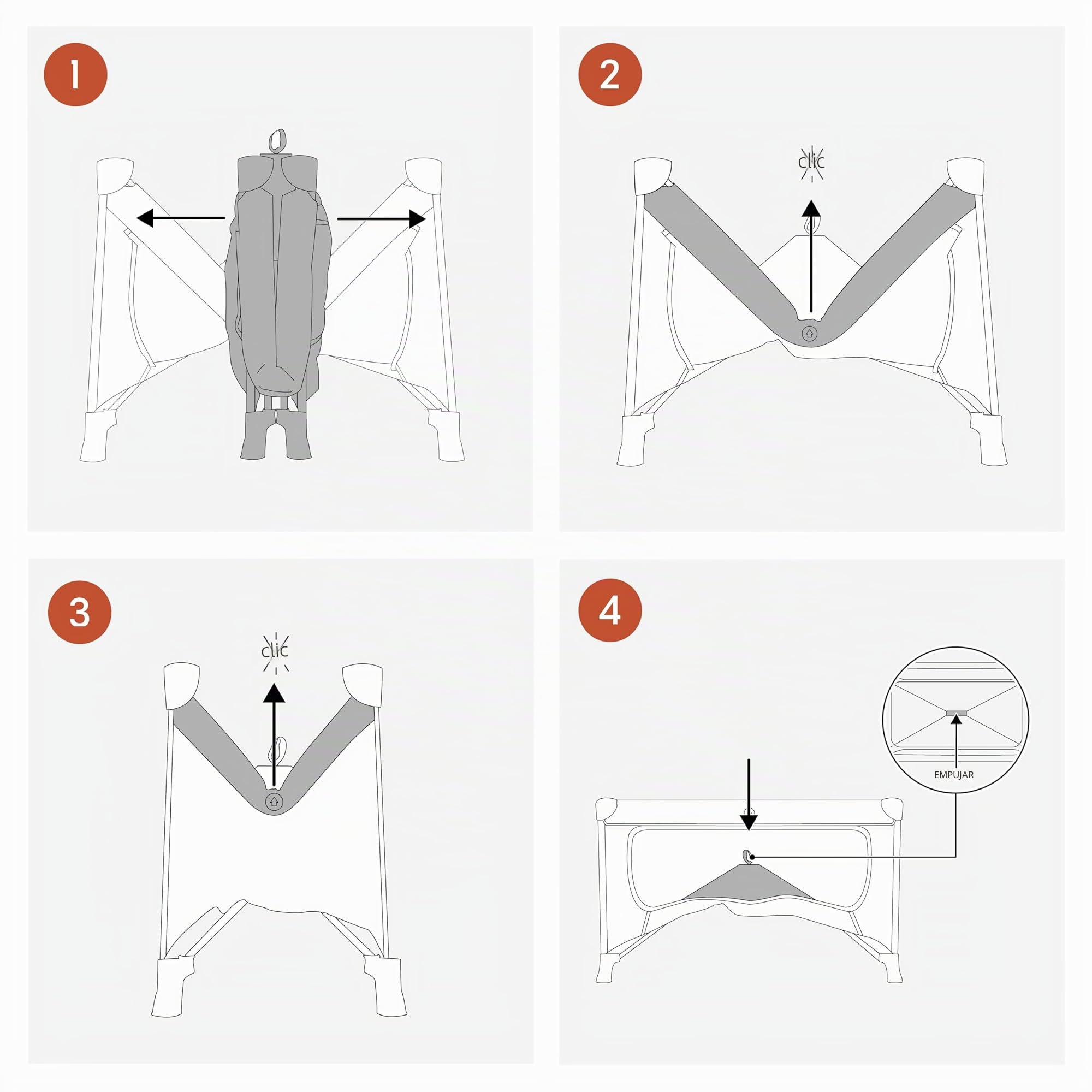 1

2

clic

3

clic

4

EMPUJAR