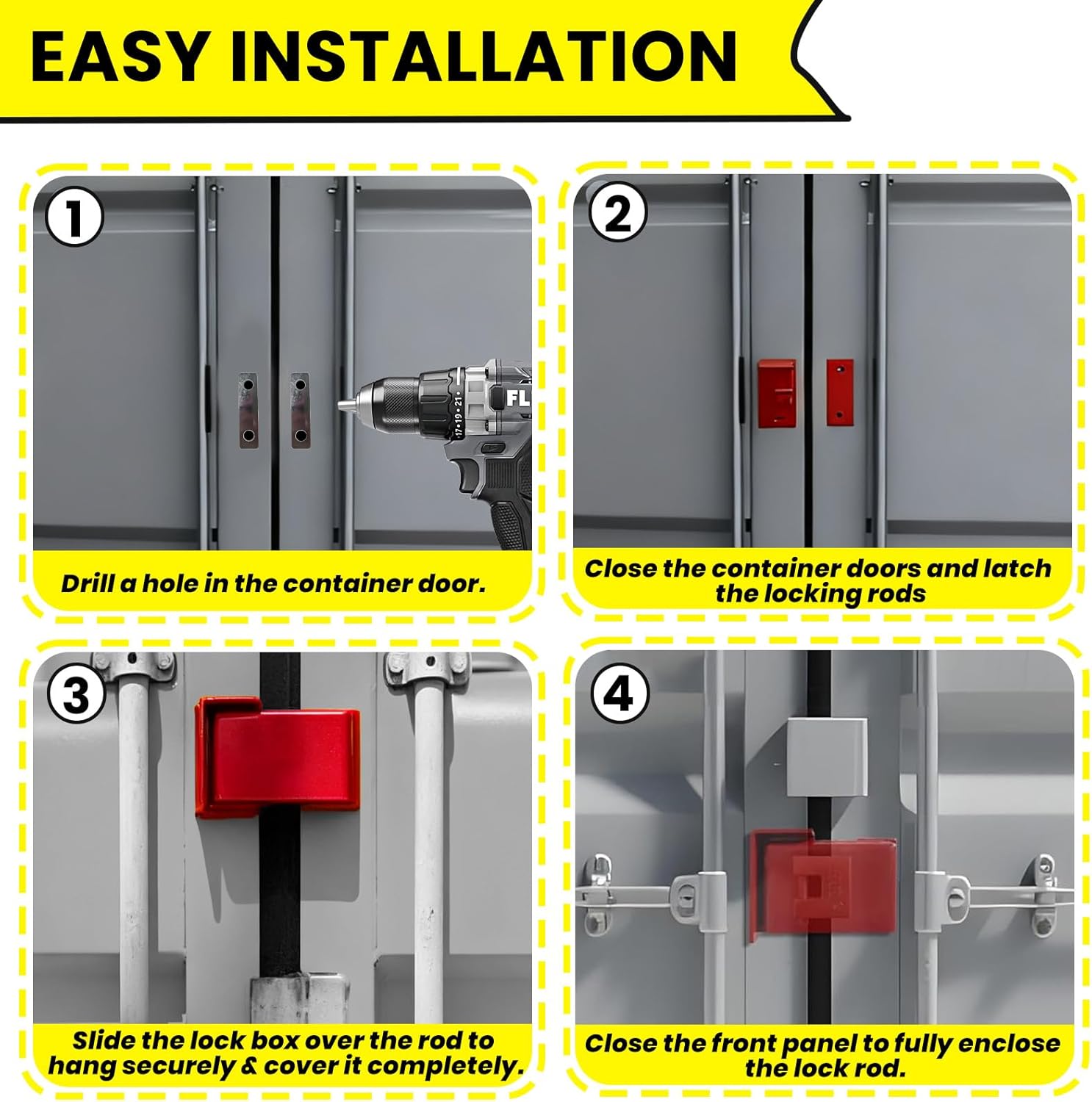 EASY INSTALLATION

1

FL

17•19•21•

Drill a hole in the container door.

2

Close the container doors and latch the locking rods

3

Slide the lock box over the rod to hang securely & cover it completely.

4

Close the front panel to fully enclose the lock rod.