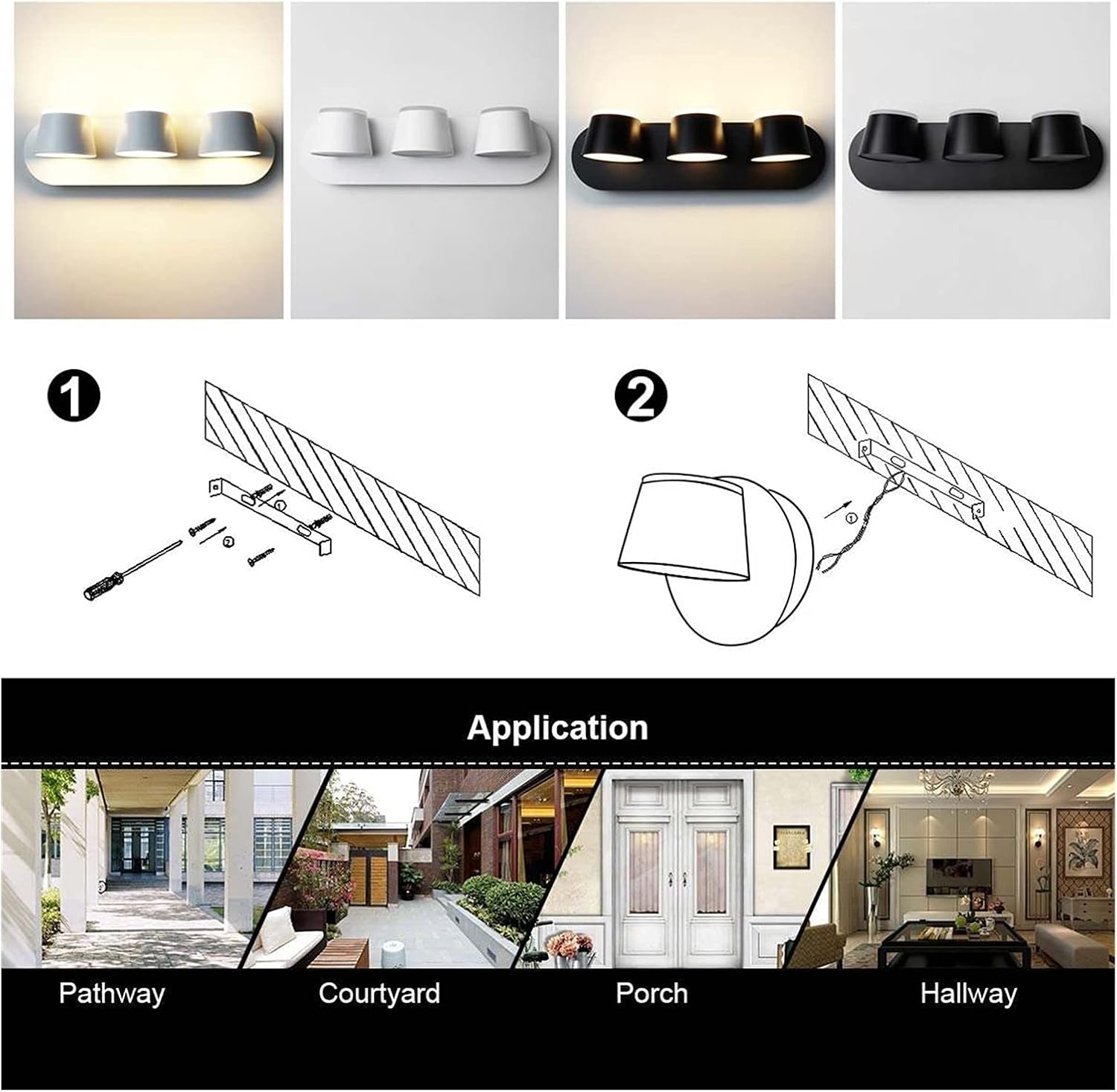 1

①

②

2

①

Application

Pathway

Courtyard

Porch

Hallway