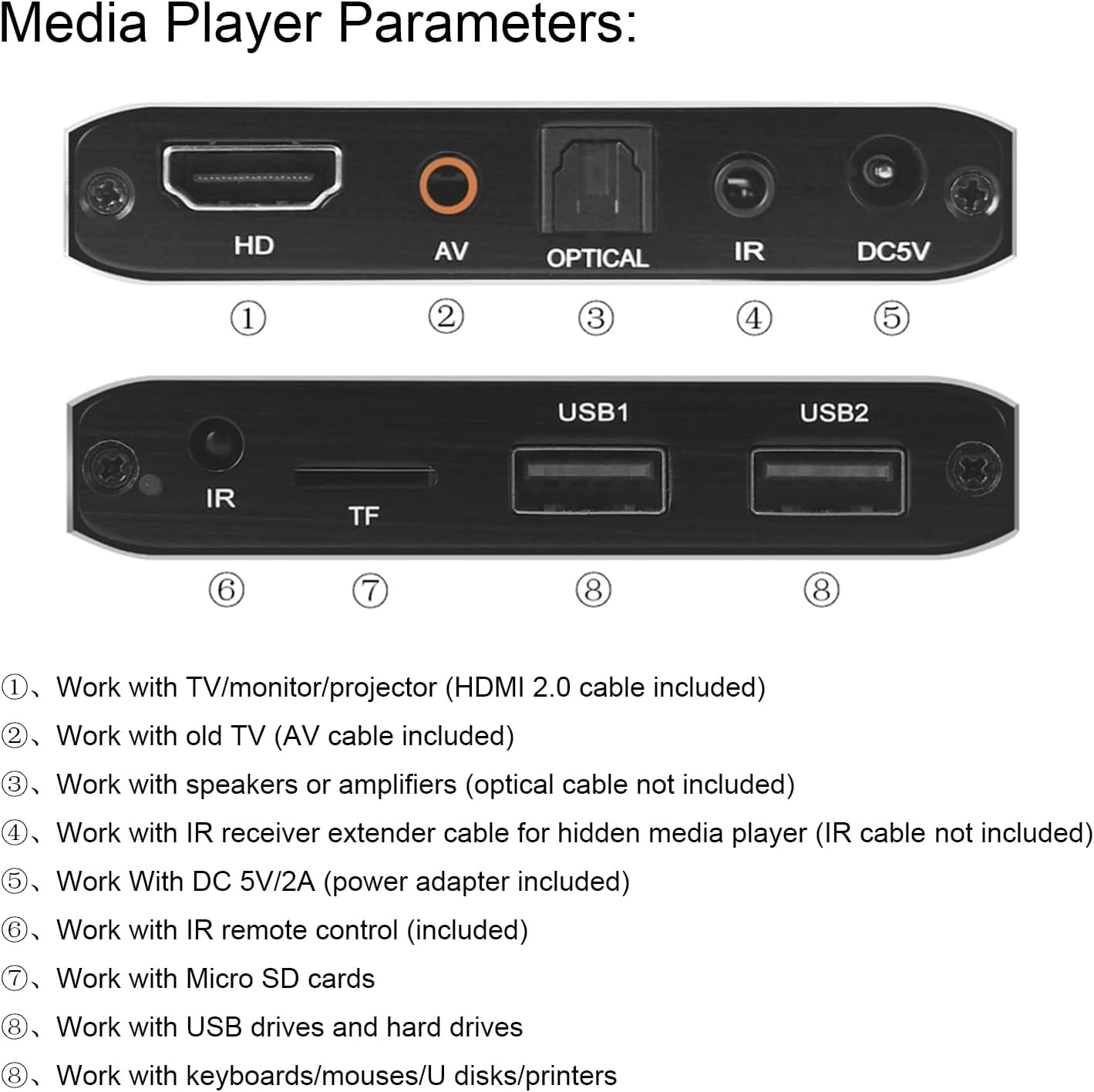 Media Player Parameters:

HD AV OPTICAL IR DC5V

① ② ③ ④ ⑤

USB1 USB2

IR TF

⑥ ⑦ ⑧ ⑧

①、Work with TV/monitor/projector (HDMI 2.0 cable included)

②、Work with old TV (AV cable included)

③、Work with speakers or amplifiers (optical cable not included)

④、Work with IR receiver extender cable for hidden media player (IR cable not included)

⑤、Work With DC 5V/2A (power adapter included)

⑥、Work with IR remote control (included)

⑦、Work with Micro SD cards

⑧、Work with USB drives and hard drives

⑧、Work with keyboards/mouses/U disks/printers