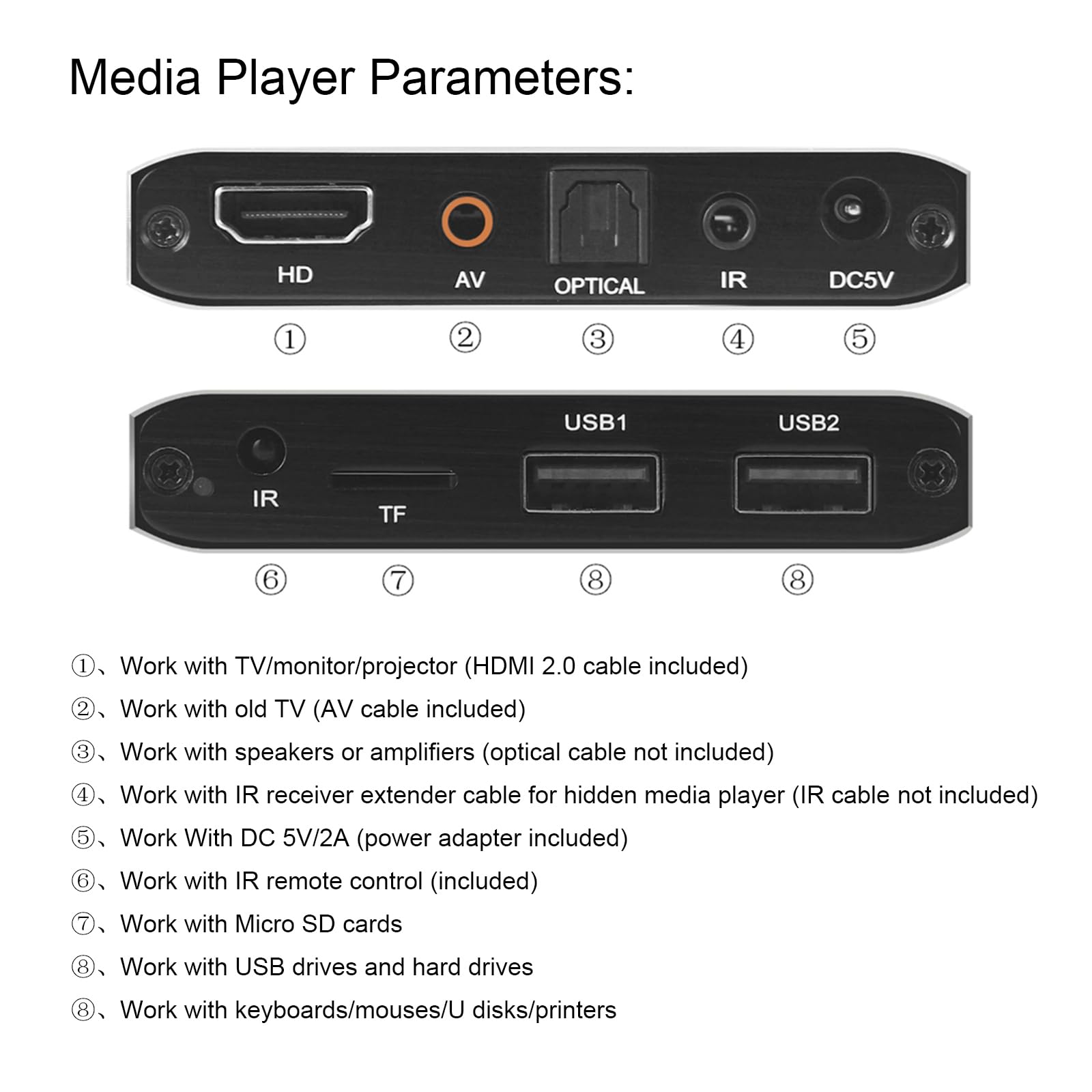 Media Player Parameters:

HD AV OPTICAL IR DC5V

① ② ③ ④ ⑤

USB1 USB2

IR TF

⑥ ⑦ ⑧ ⑧

①、Work with TV/monitor/projector (HDMI 2.0 cable included)

②、Work with old TV (AV cable included)

③、Work with speakers or amplifiers (optical cable not included)

④、Work with IR receiver extender cable for hidden media player (IR cable not included)

⑤、Work With DC 5V/2A (power adapter included)

⑥、Work with IR remote control (included)

⑦、Work with Micro SD cards

⑧、Work with USB drives and hard drives

⑧、Work with keyboards/mouses/U disks/printers