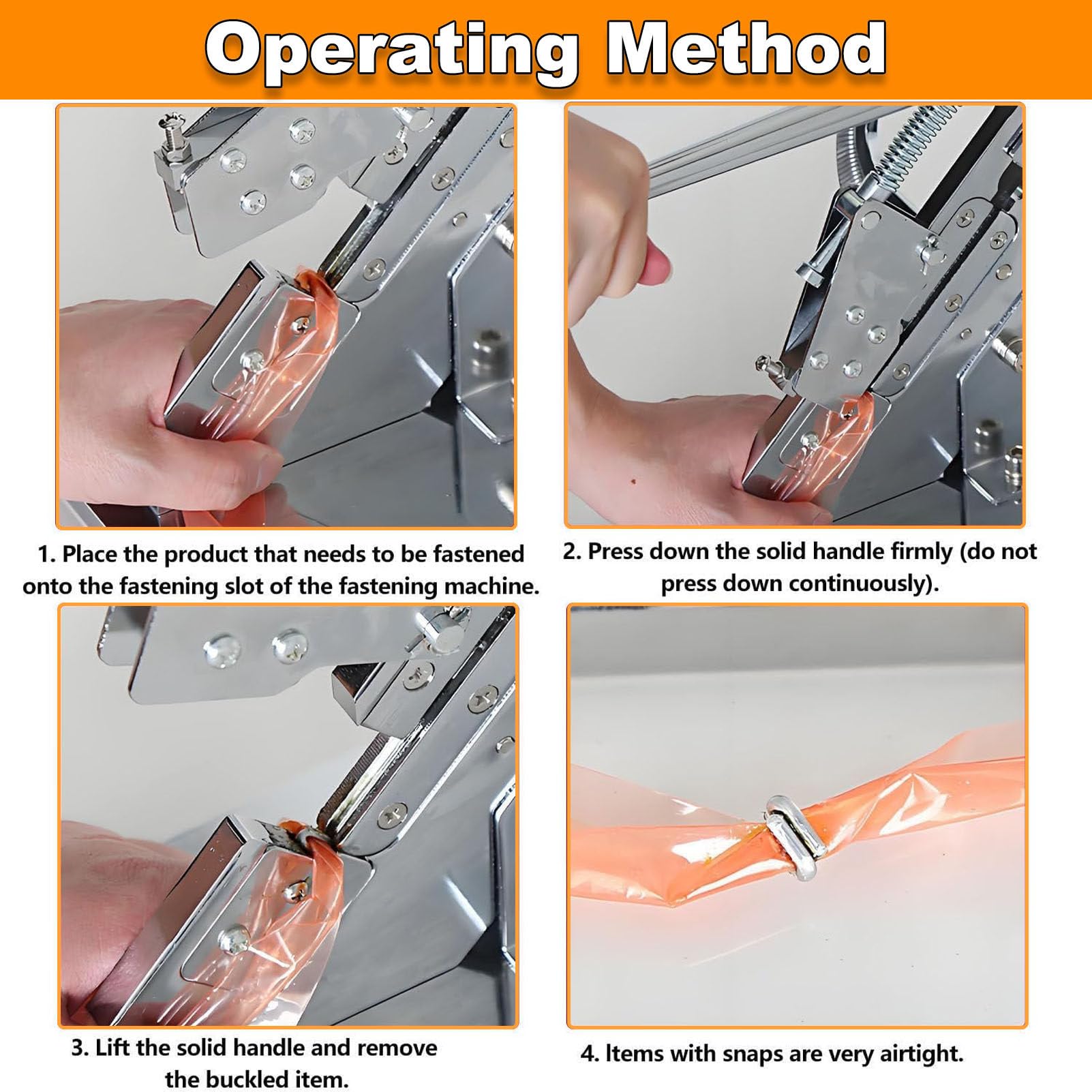 Operating Method

1. Place the product that needs to be fastened onto the fastening slot of the fastening machine.

2. Press down the solid handle firmly (do not press down continuously).

3. Lift the solid handle and remove the buckled item.

4. Items with snaps are very airtight.