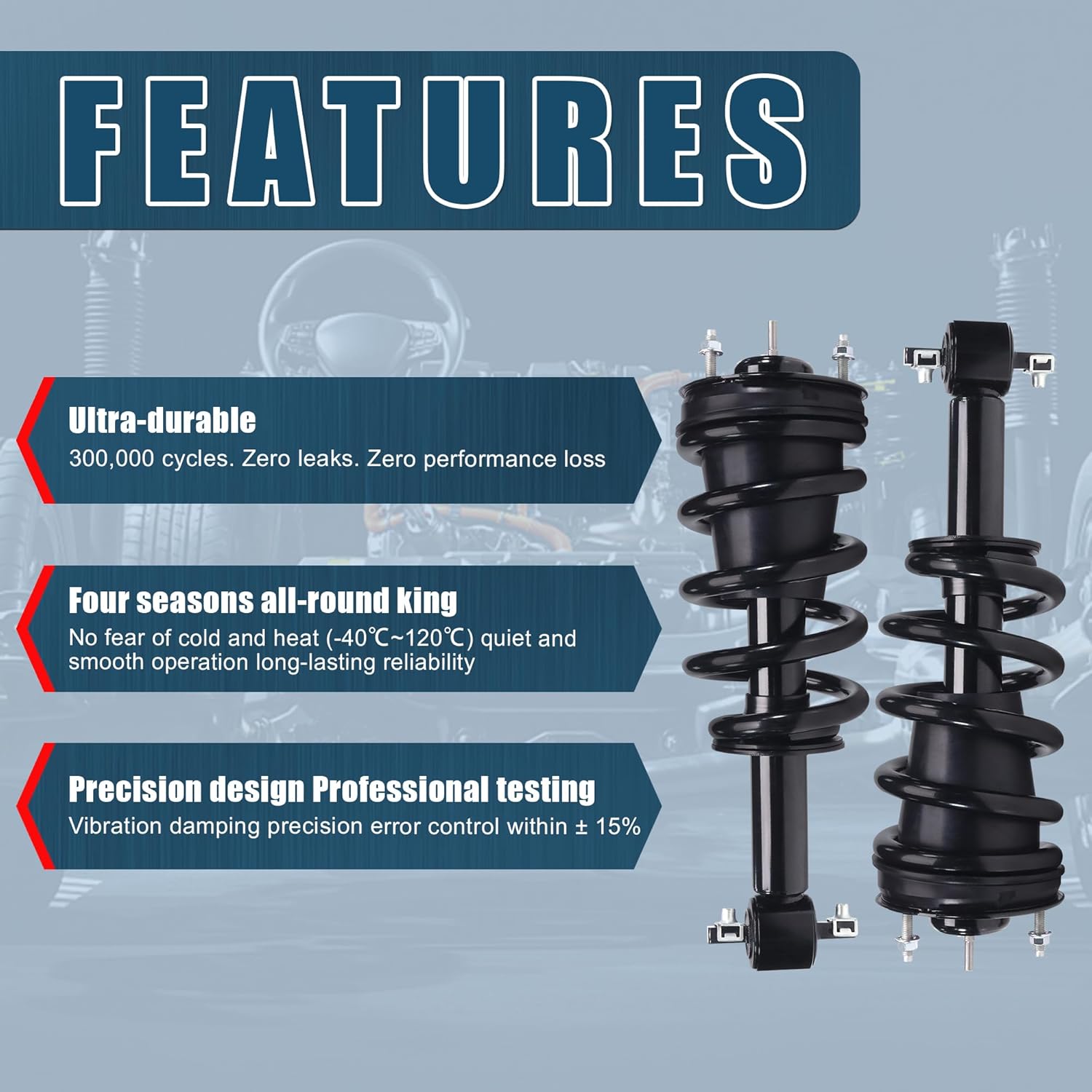 FEATURES

Ultra-durable
300,000 cycles. Zero leaks. Zero performance loss

Four seasons all-round king
No fear of cold and heat (-40℃~120℃) quiet and smooth operation long-lasting reliability

Precision design Professional testing
Vibration damping precision error control within ± 15%