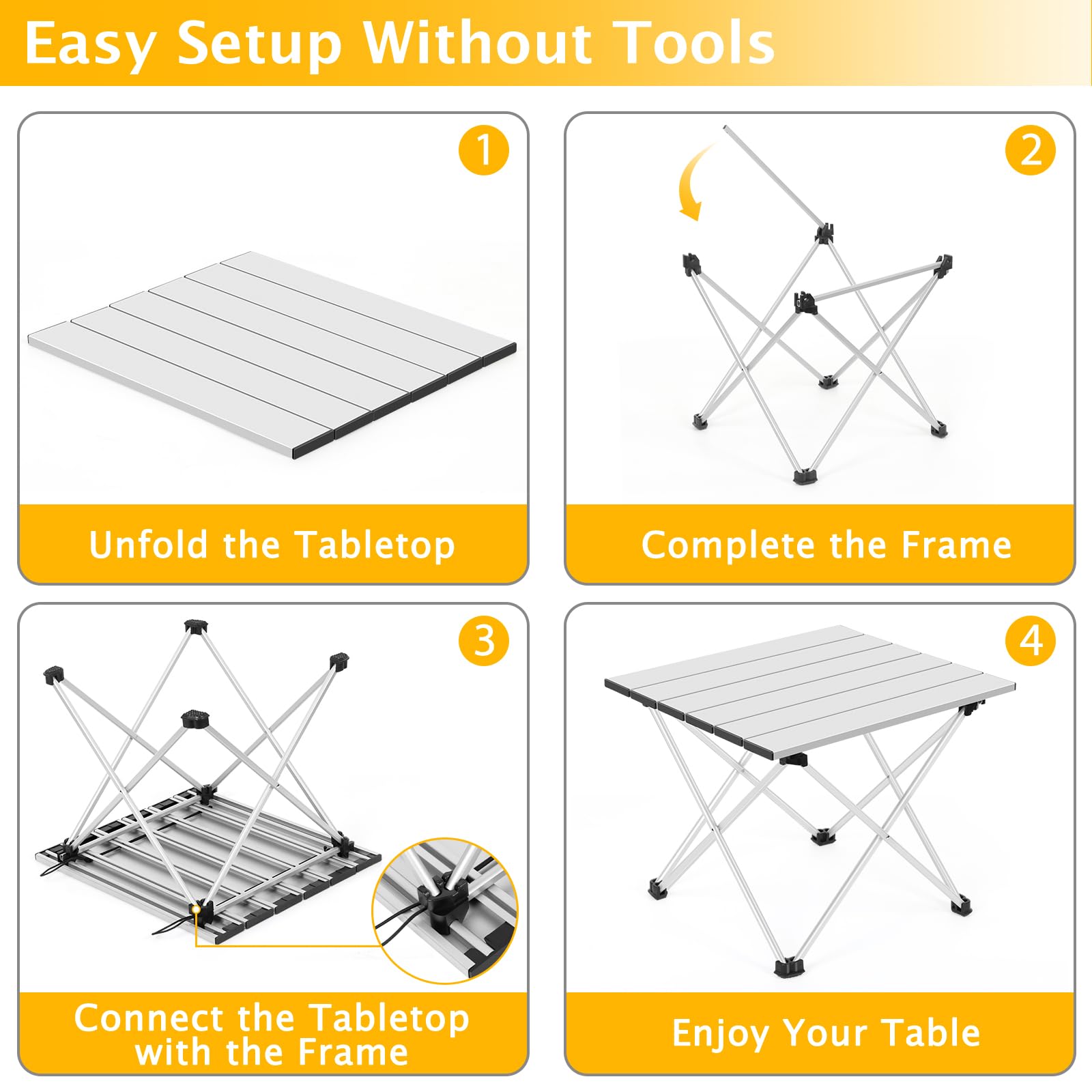 Easy Setup Without Tools

1

Unfold the Tabletop

2

Complete the Frame

3

Connect the Tabletop with the Frame

4

Enjoy Your Table