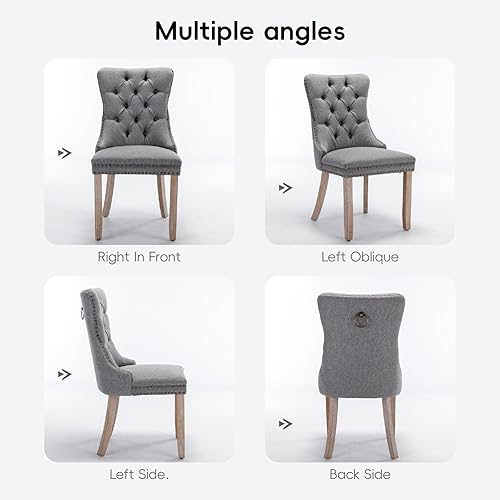 Multiple angles

Right In Front

Left Oblique

Left Side.

Back Side