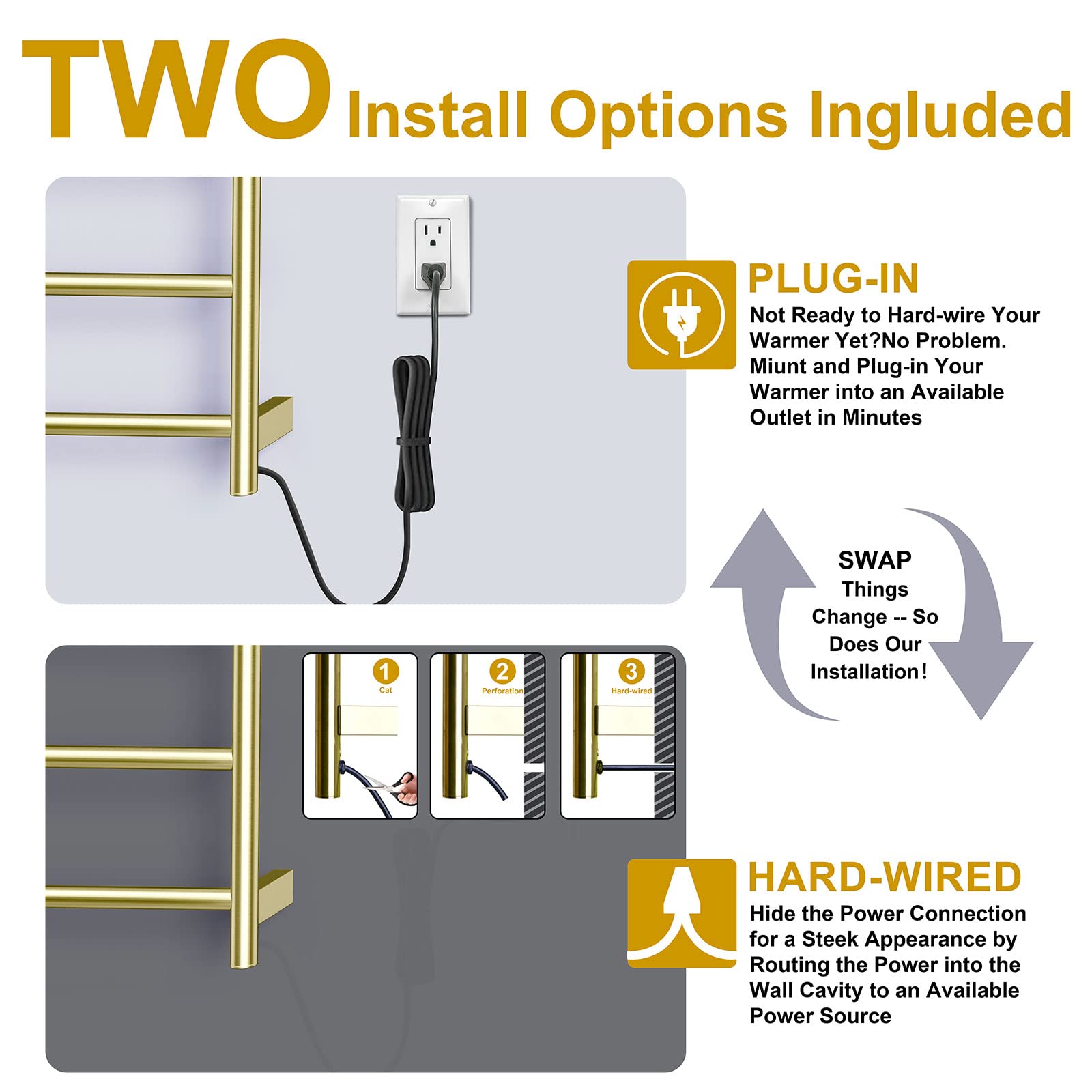 TWO Install Options Ingluded

PLUG-IN
Not Ready to Hard-wire Your Warmer Yet?No Problem. Miunt and Plug-in Your Warmer into an Available Outlet in Minutes

SWAP
Things Change -- So Does Our Installation!

1 Cat
2 Perforation
3 Hard-wired

HARD-WIRED
Hide the Power Connection for a Steek Appearance by Routing the Power into the Wall Cavity to an Available Power Source