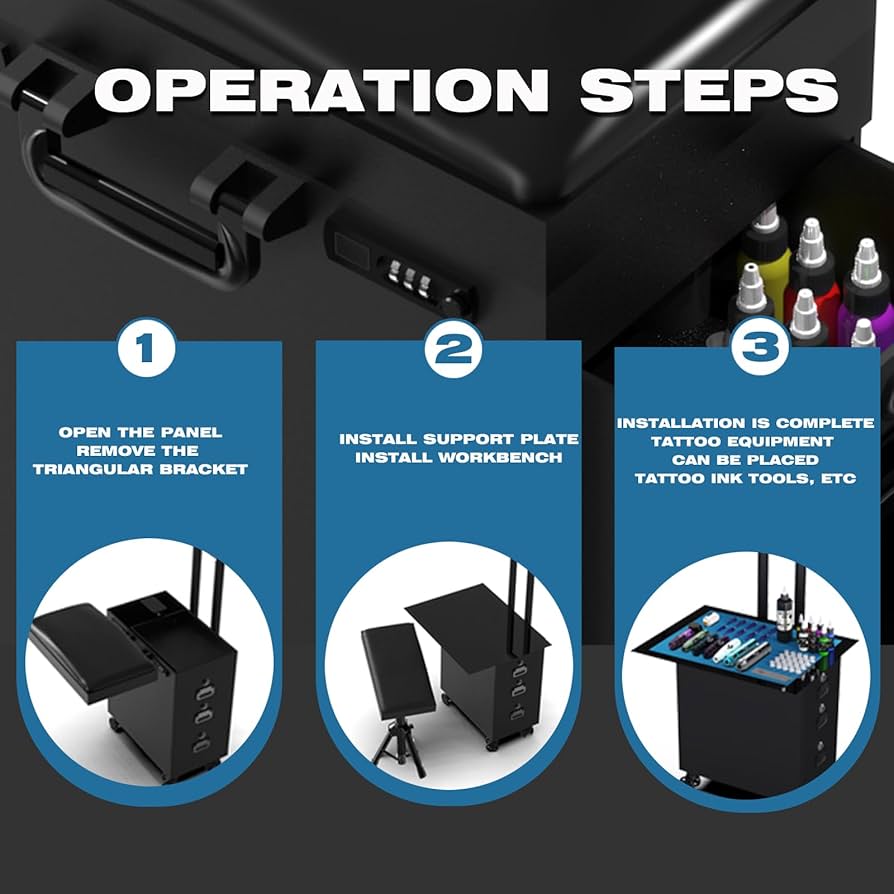 OPERATION STEPS

1

OPEN THE PANEL
REMOVE THE
TRIANGULAR BRACKET

2

INSTALL SUPPORT PLATE
INSTALL WORKBENCH

3

INSTALLATION IS COMPLETE
TATTOO EQUIPMENT
CAN BE PLACED
TATTOO INK TOOLS, ETC