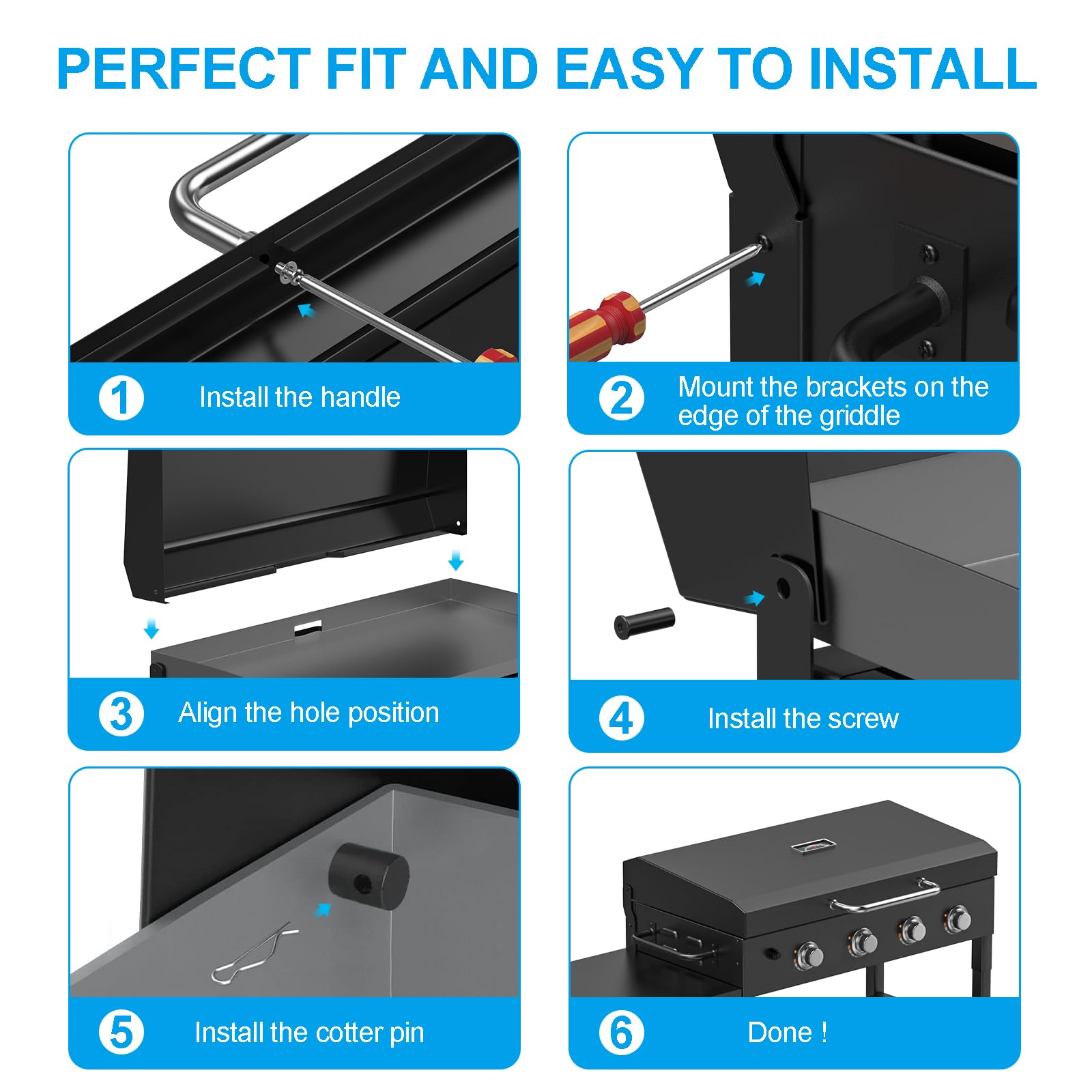 PERFECT FIT AND EASY TO INSTALL

1 Install the handle

2 Mount the brackets on the edge of the griddle

3 Align the hole position

4 Install the screw

5 Install the cotter pin

6 Done !