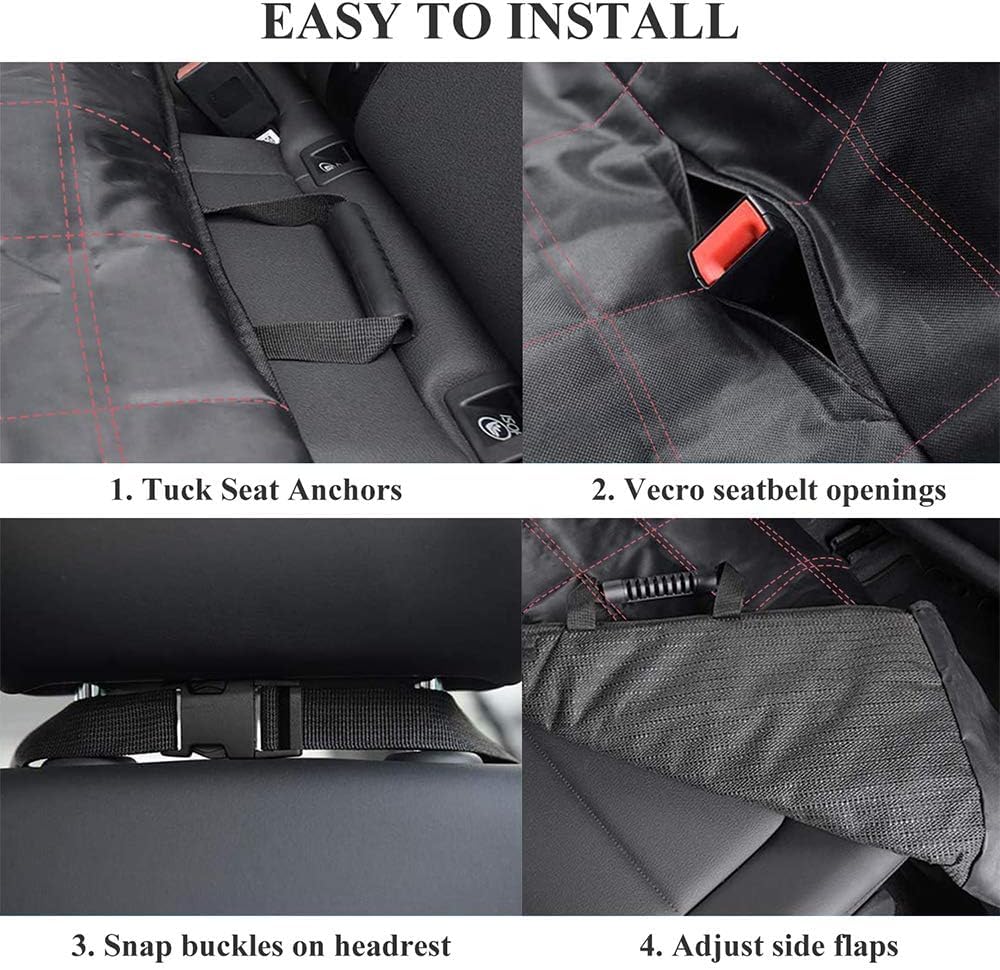 EASY TO INSTALL

1. Tuck Seat Anchors

2. Vecro seatbelt openings

3. Snap buckles on headrest

4. Adjust side flaps