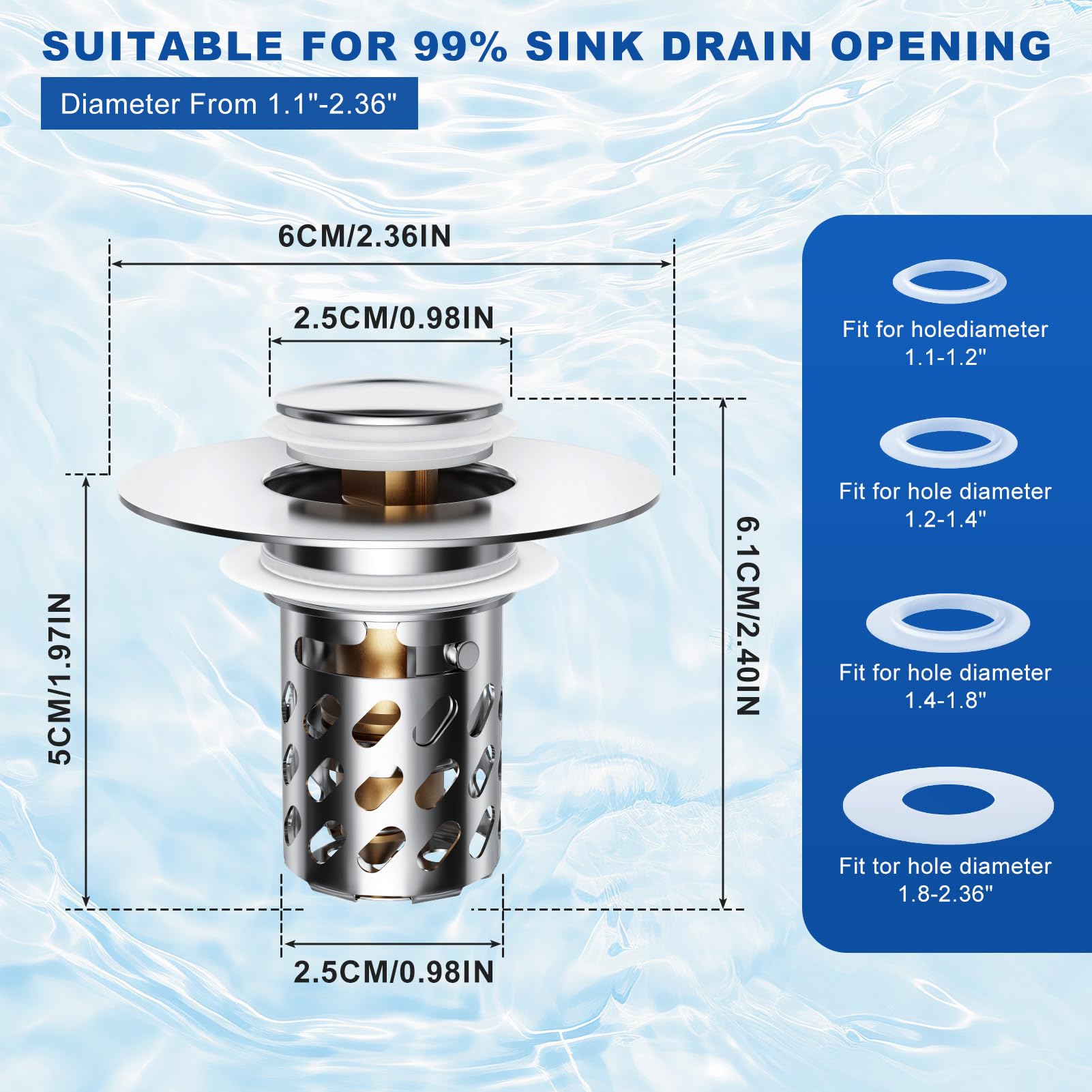 SUITABLE FOR 99% SINK DRAIN OPENING

Diameter From 1.1"-2.36"

6CM/2.36IN

2.5CM/0.98IN

5CM/1.97IN

6.1CM/2.40IN

2.5CM/0.98IN

Fit for holediameter 1.1-1.2"

Fit for hole diameter 1.2-1.4"

Fit for hole diameter 1.4-1.8"

Fit tor hole diameter 1.8-2.36"