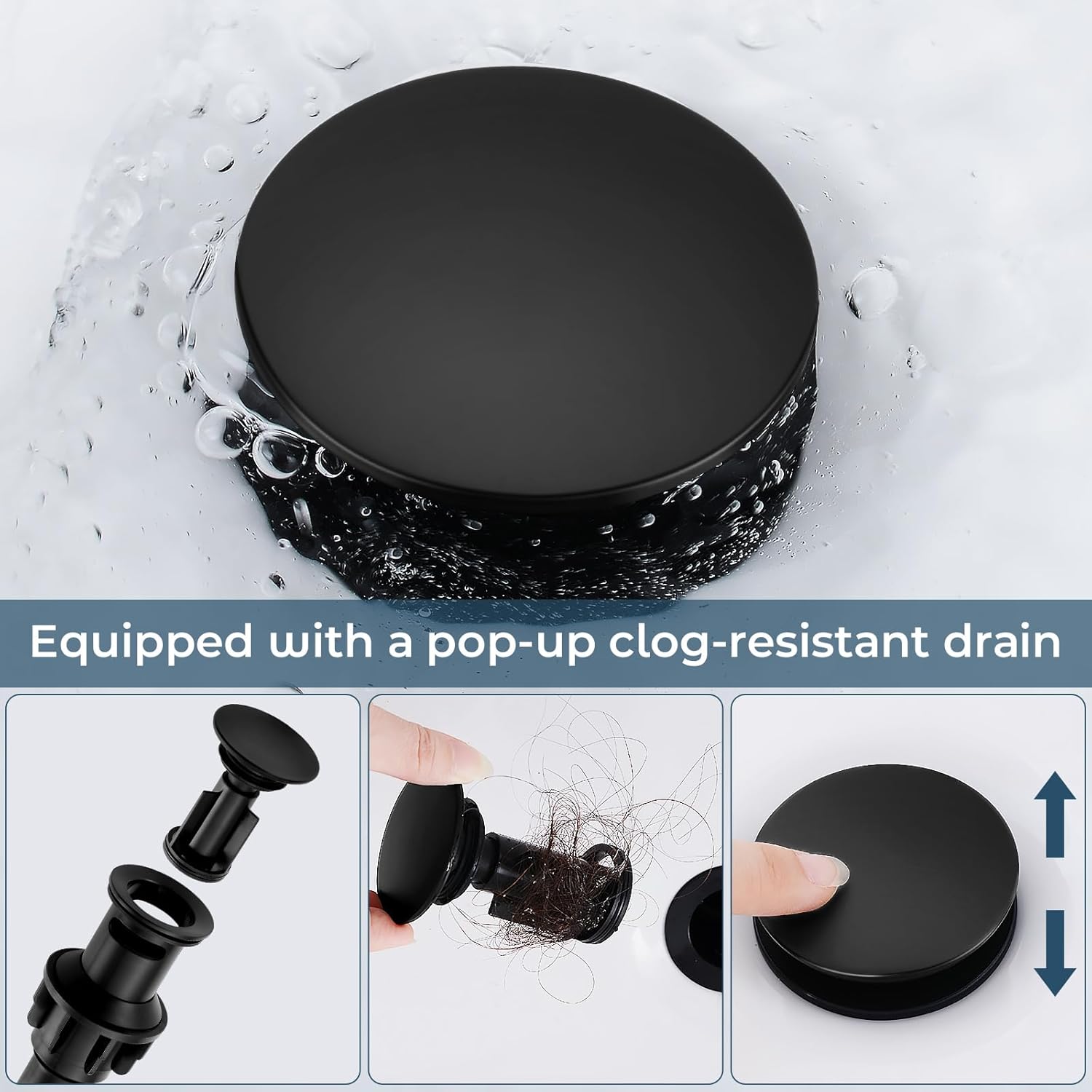 Equipped with a pop-up clog-resistant drain