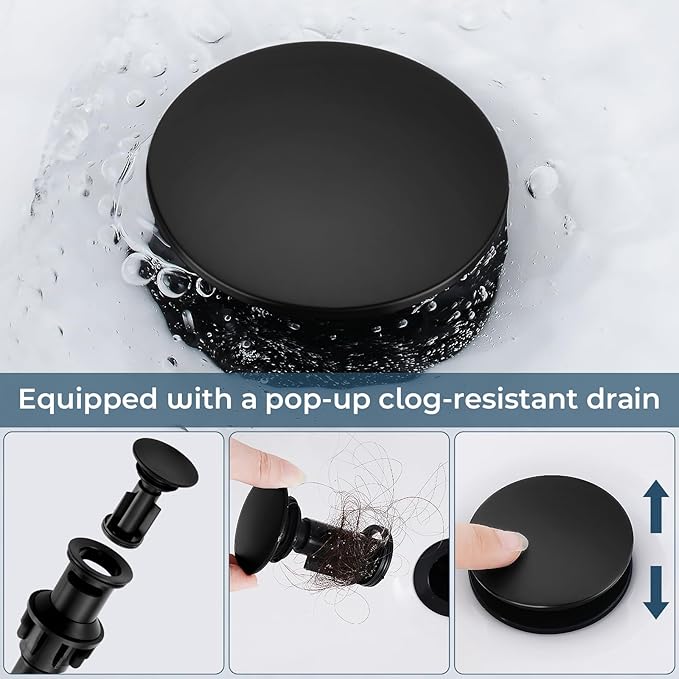 Equipped with a pop-up clog-resistant drain