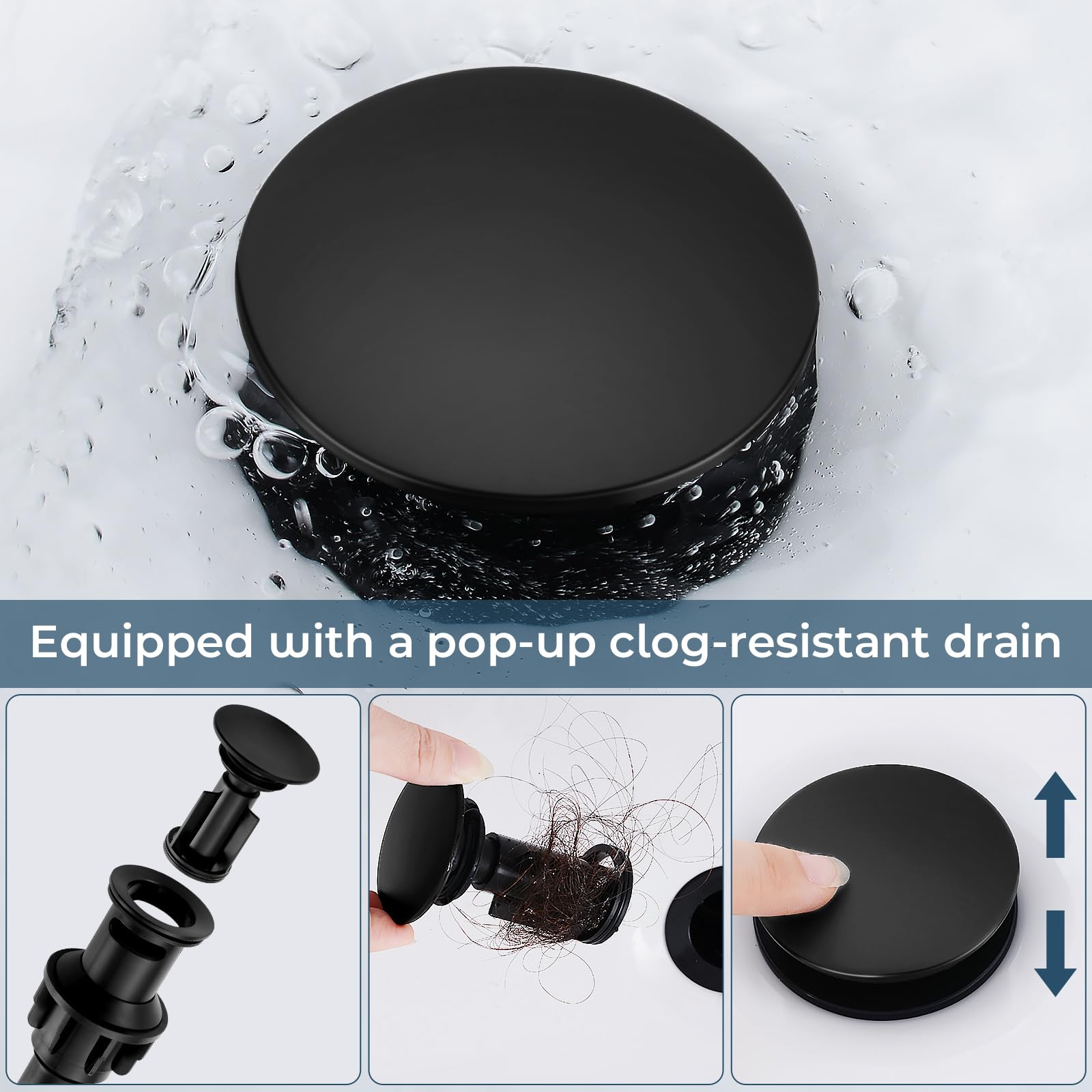 Equipped with a pop-up clog-resistant drain