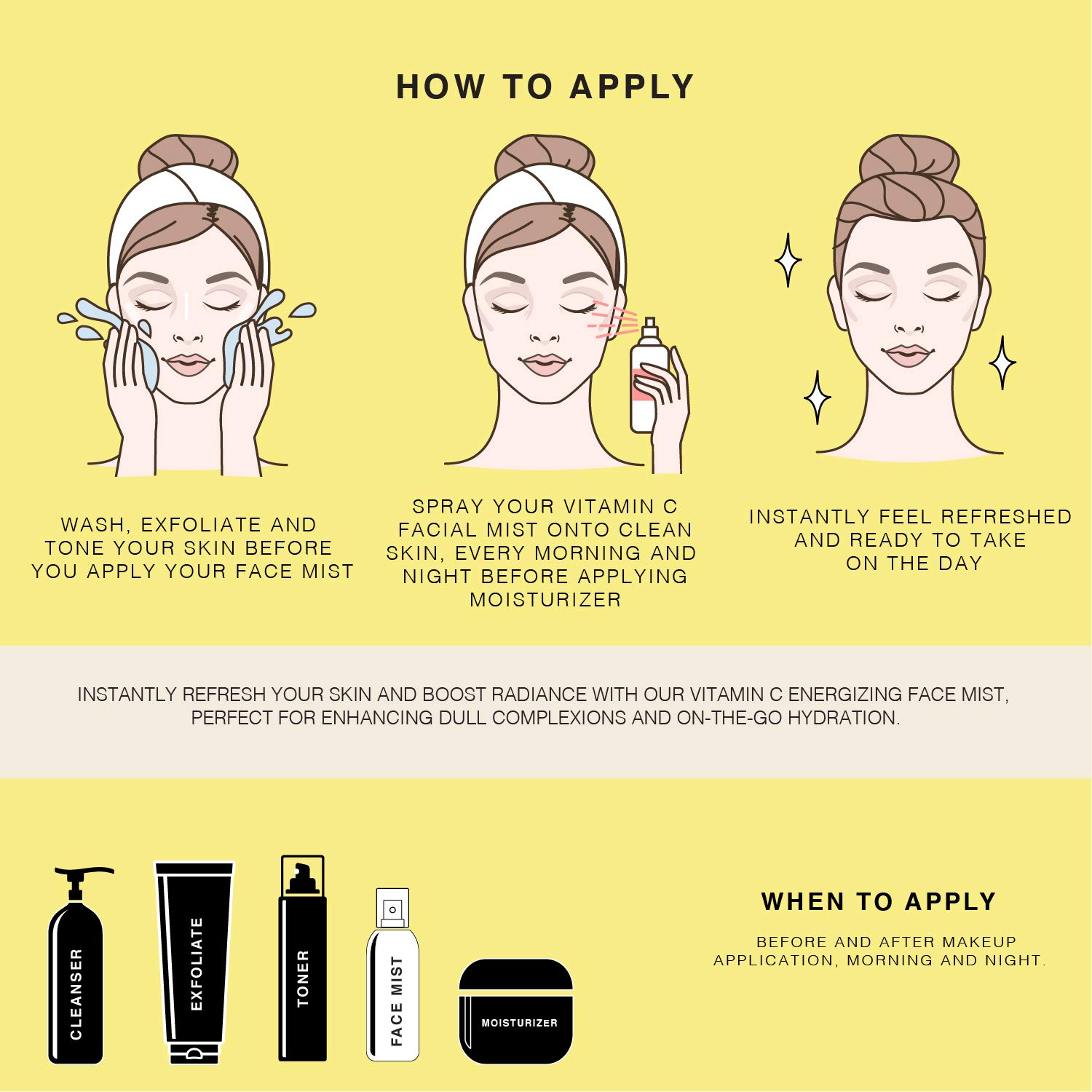 HOW TO APPLY

WASH, EXFOLIATE AND TONE YOUR SKIN BEFORE YOU APPLY YOUR FACE MIST

SPRAY YOUR VITAMIN C FACIAL MIST ONTO CLEAN SKIN, EVERY MORNING AND NIGHT BEFORE APPLYING MOISTURIZER

INSTANTLY FEEL REFRESHED AND READY TO TAKE ON THE DAY

INSTANTLY REFRESH YOUR SKIN AND BOOST RADIANCE WITH OUR VITAMIN C ENERGIZING FACE MIST, PERFECT FOR ENHANCING DULL COMPLEXIONS AND ON-THE-GO HYDRATION.

CLEANSER

EXFOLIATE

TONER

FACE MIST

MOISTURIZER

WHEN TO APPLY

BEFORE AND AFTER MAKEUP APPLICATION, MORNING AND NIGHT.