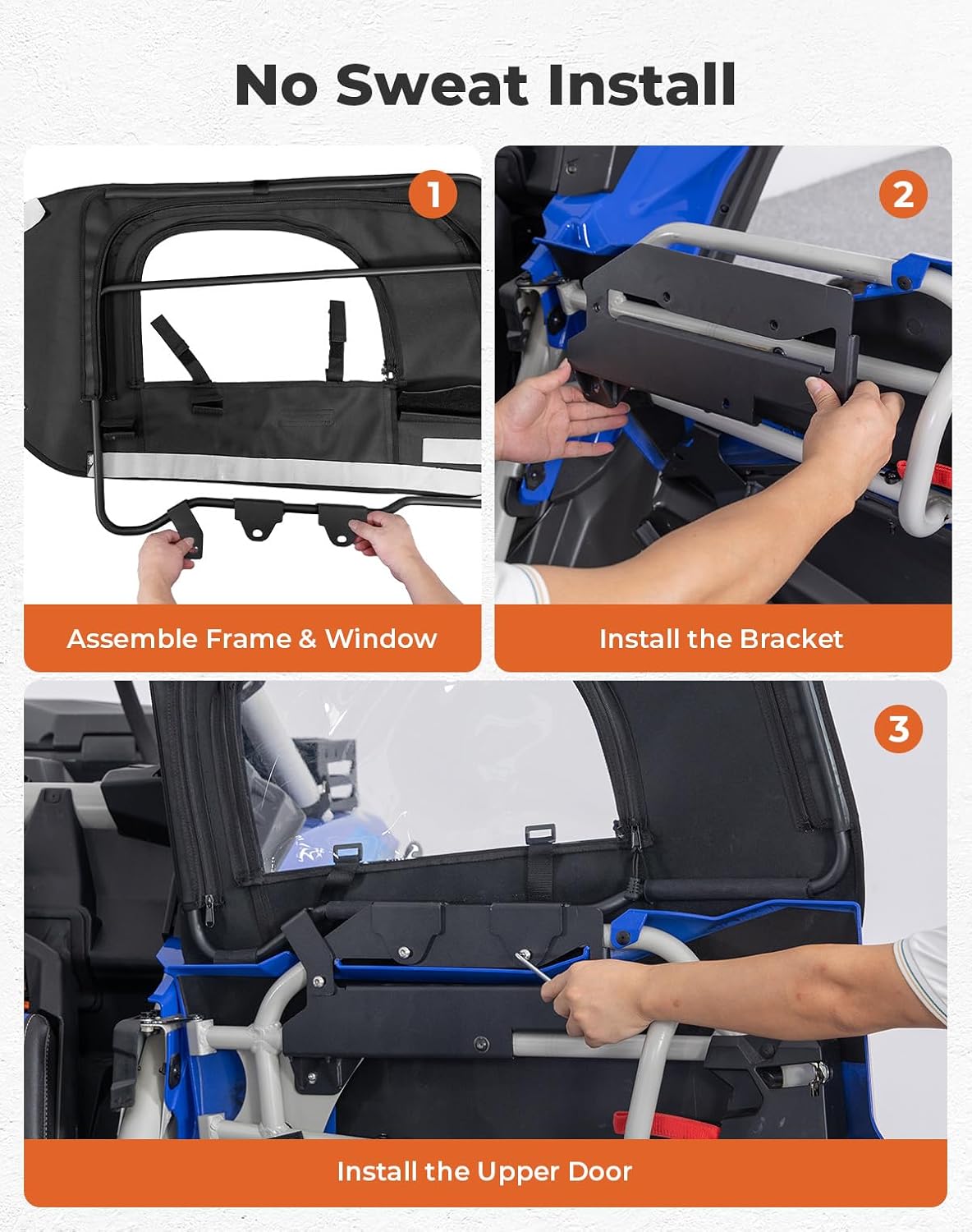 No Sweat Install

1

Assemble Frame & Window

2

Install the Bracket

3

Install the Upper Door