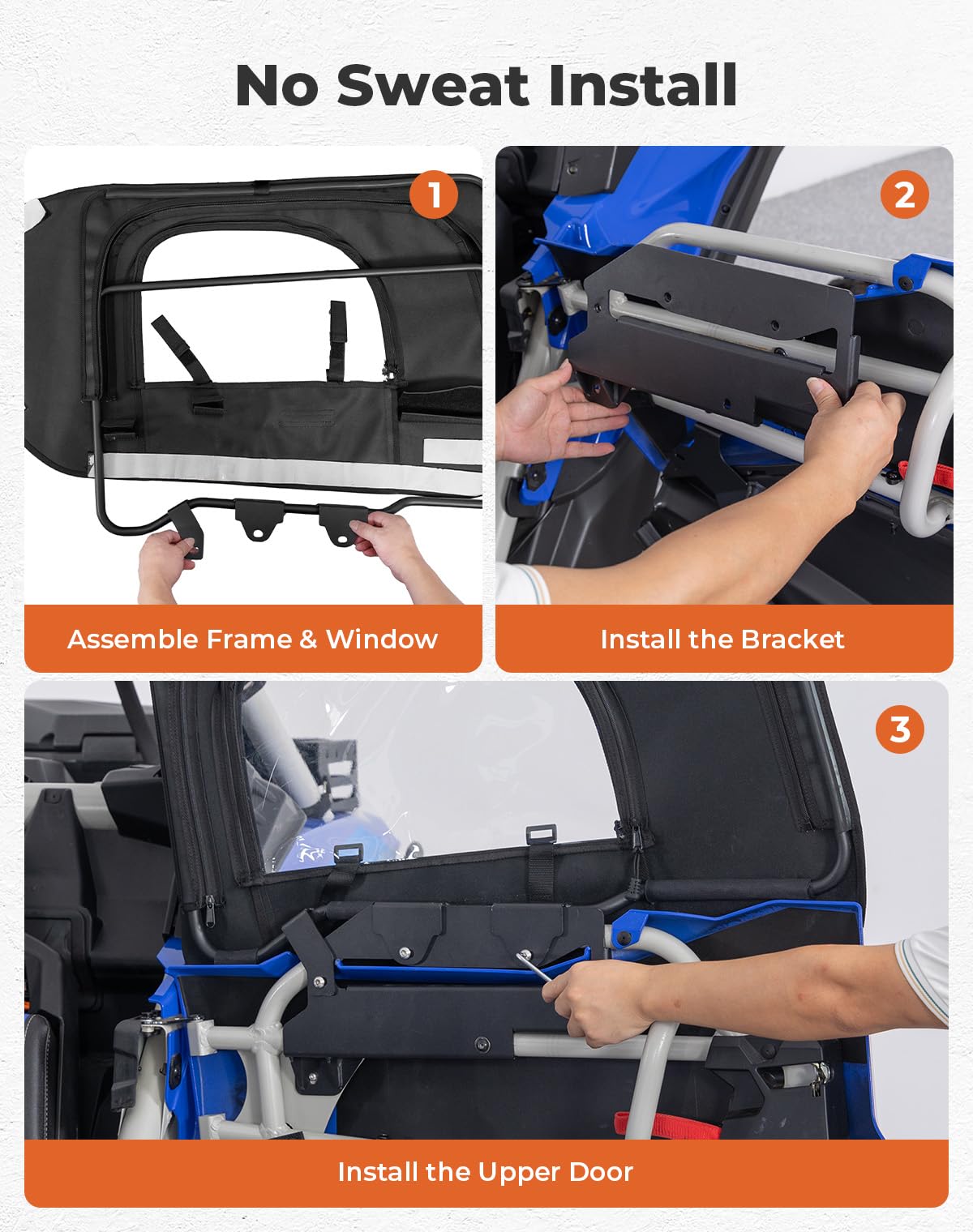 No Sweat Install

1

Assemble Frame & Window

2

Install the Bracket

3

Install the Upper Door