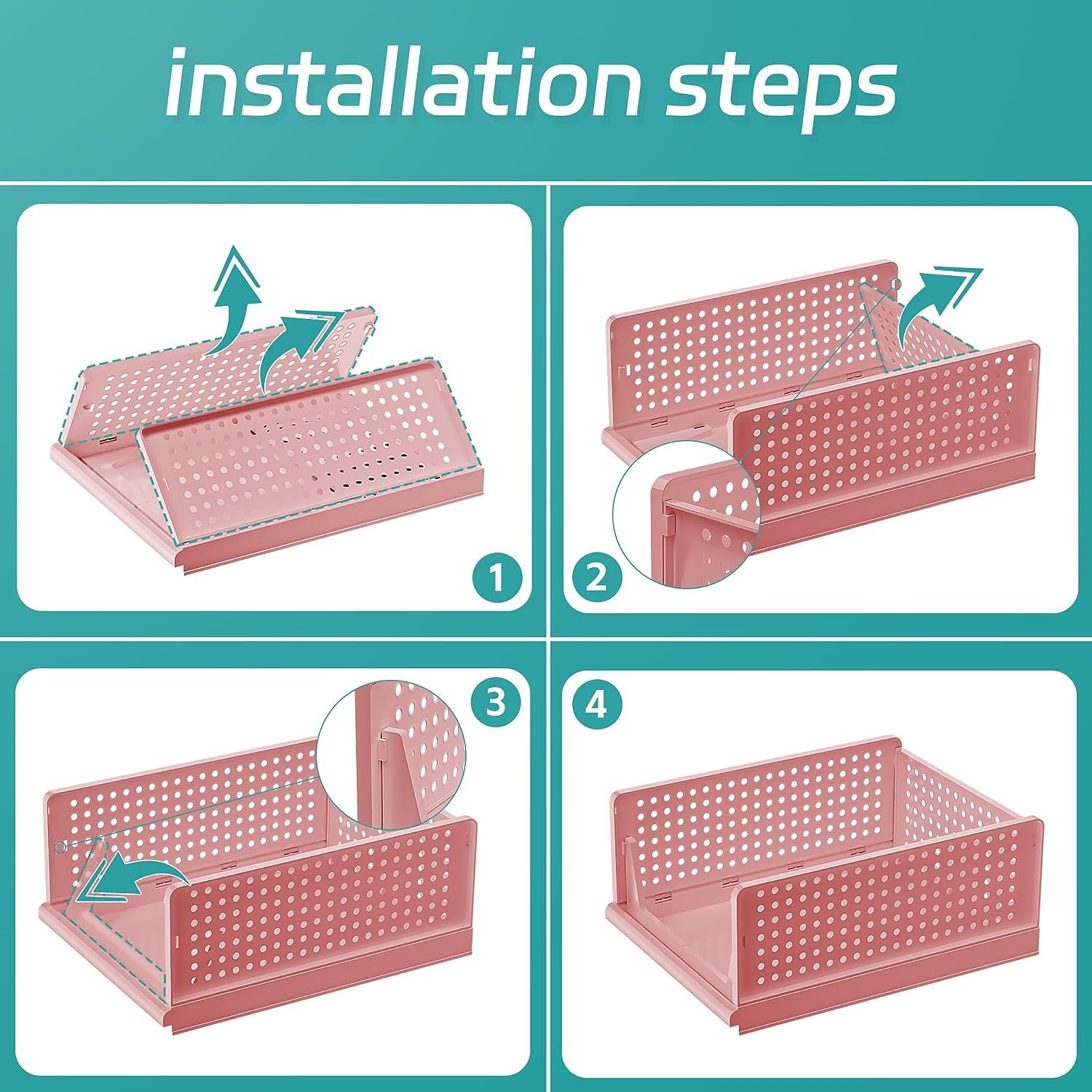 installation steps

1

2

3

4